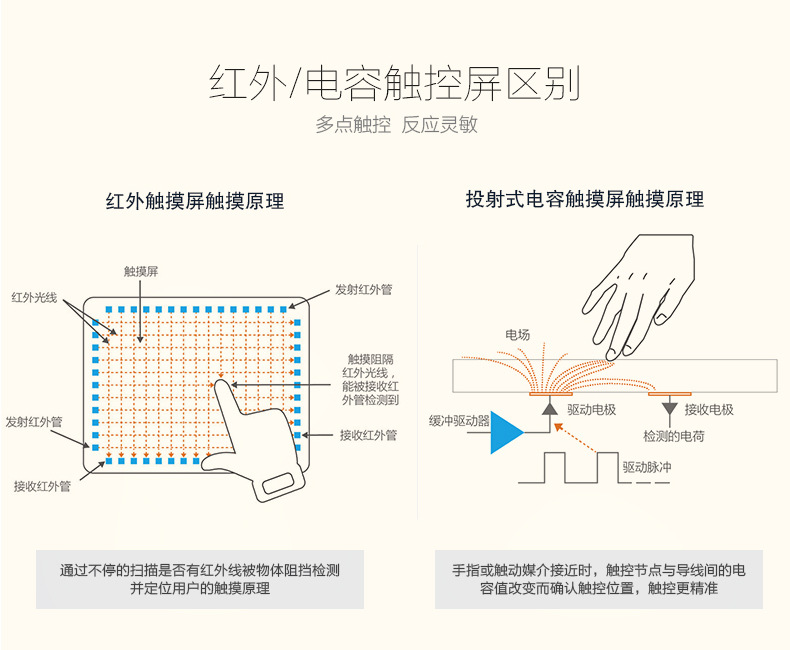 红外/电容触控屏区别

多点触控 反应灵敏

红外触摸屏触摸原理

触摸屏

红外光线

发射红外管

触摸阻隔红外光线，能被接收红外管检测到

发射红外管

接收红外管

接收红外管

通过不停的扫描是否有红外线被物体阻挡检测并定位用户的触摸原理

投射式电容触摸屏触摸原理

电场

驱动电极

接收电极

缓冲驱动器

检测的电荷

驱动脉冲

手指或触动媒介接近时，触控节点与导线间的电容值改变而确认触控位置，触控更精准