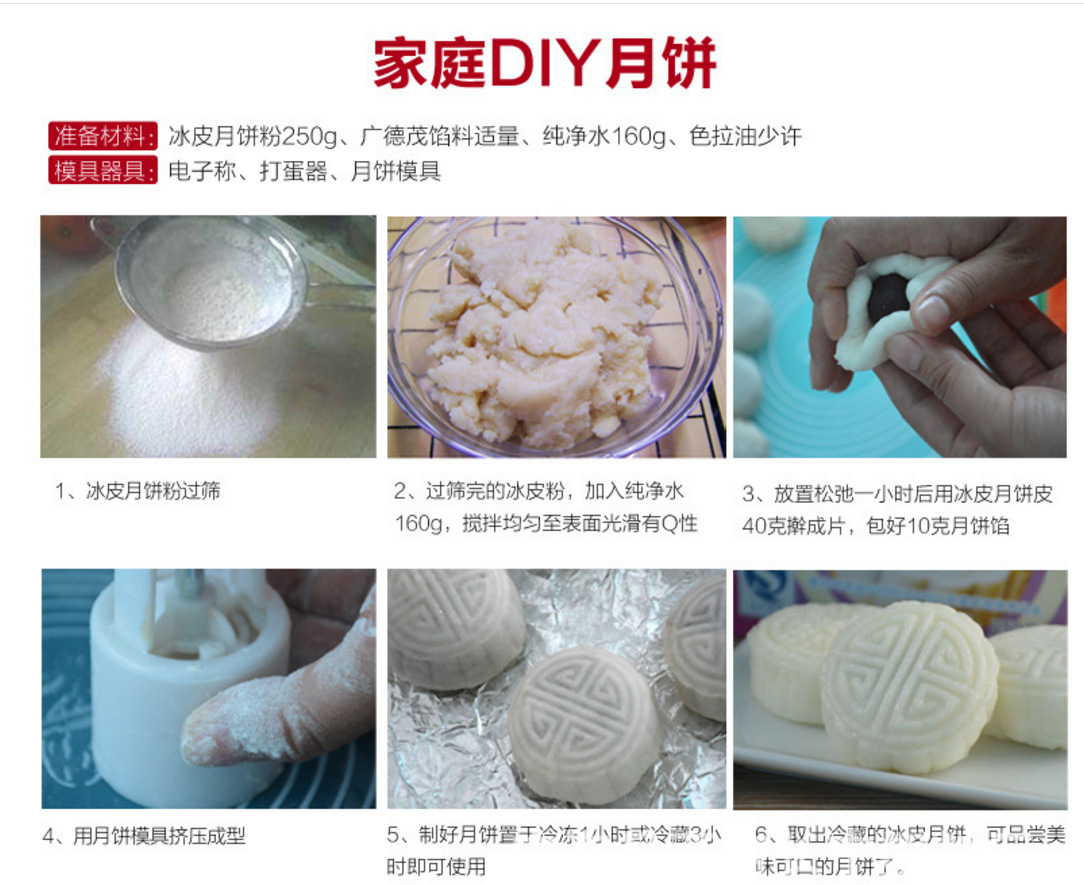 家庭DIY月饼

准备材料: 冰皮月饼粉250g、广德茂馅料适量、纯净水160g、色拉油少许
模具器具: 电子称、打蛋器、月饼模具

1、冰皮月饼粉过筛

2、过筛完的冰皮粉，加入纯净水160g，搅拌均匀至表面光滑有Q性

3、放置松弛一小时后用冰皮月饼皮40克擀成片，包好10克月饼馅

4、用月饼模具挤压成型

5、制好月饼置于冷冻1小时或冷藏3小时即可使用

6、取出冷藏的冰皮月饼，可品尝美味可口的月饼了。