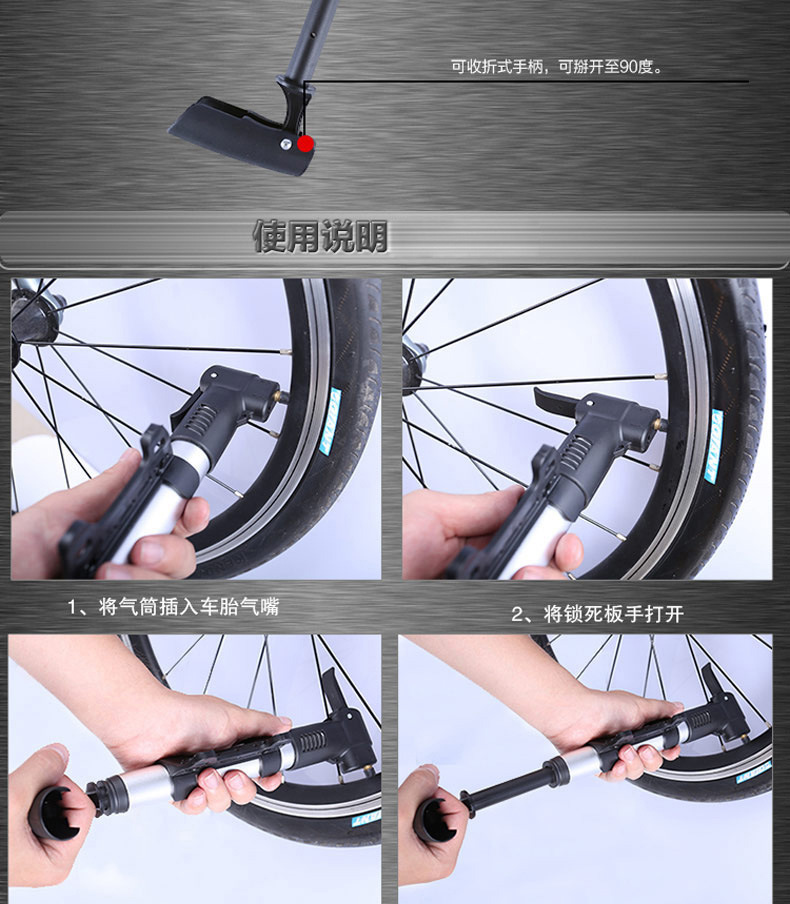 可收折式手柄，可掰开至90度。

使用说明

1、将气筒插入车胎气嘴

2、将锁死板手打开