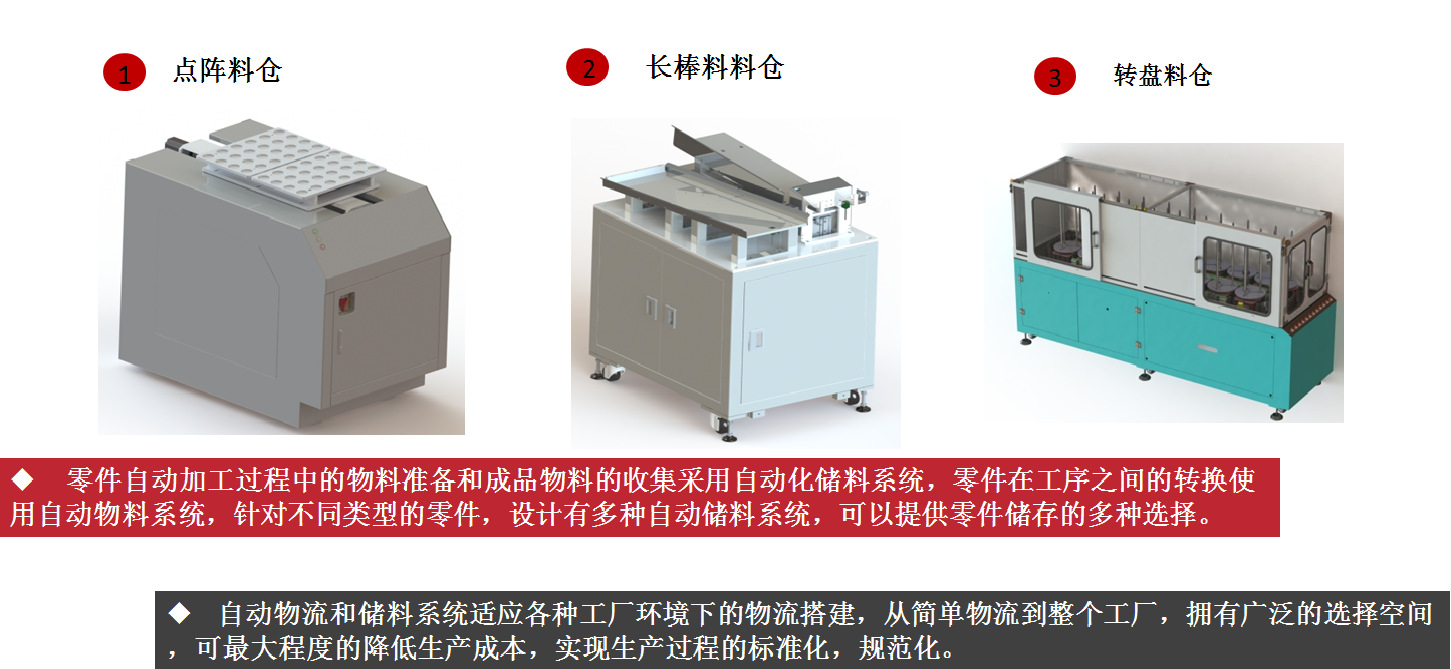 1 点阵料仓

2 长棒料料仓

3 转盘料仓

◆ 零件自动加工过程中的物料准备和成品物料的收集采用自动化储料系统，零件在工序之间的转换使用自动物料系统，针对不同类型的零件，设计有多种自动储料系统，可以提供零件储存的多种选择。

◆ 自动物流和储料系统适应各种工厂环境下的物流搭建，从简单物流到整个工厂，拥有广泛的选择空间，可最大程度的降低生产成本，实现生产过程的标准化，规范化。