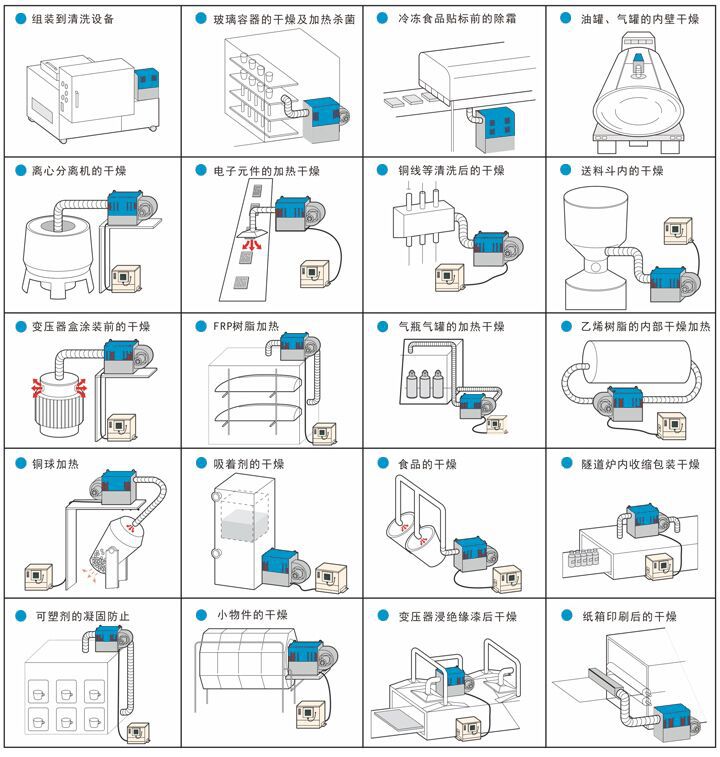 组装到清洗设备

玻璃容器的干燥及加热杀菌

冷冻食品贴标前的除霜

油罐、气罐的内壁干燥

离心分离机的干燥

电子元件的加热干燥

铜线等清洗后的干燥

送料斗内的干燥

变压器盒涂装前的干燥

FRP树脂加热

气瓶气罐的加热干燥

乙烯树脂的内部干燥加热

铜球加热

吸着剂的干燥

食品的干燥

隧道炉内收缩包装干燥

可塑剂的凝固防止

小物件的干燥

变压器浸绝缘漆后干燥

纸箱印刷后的干燥