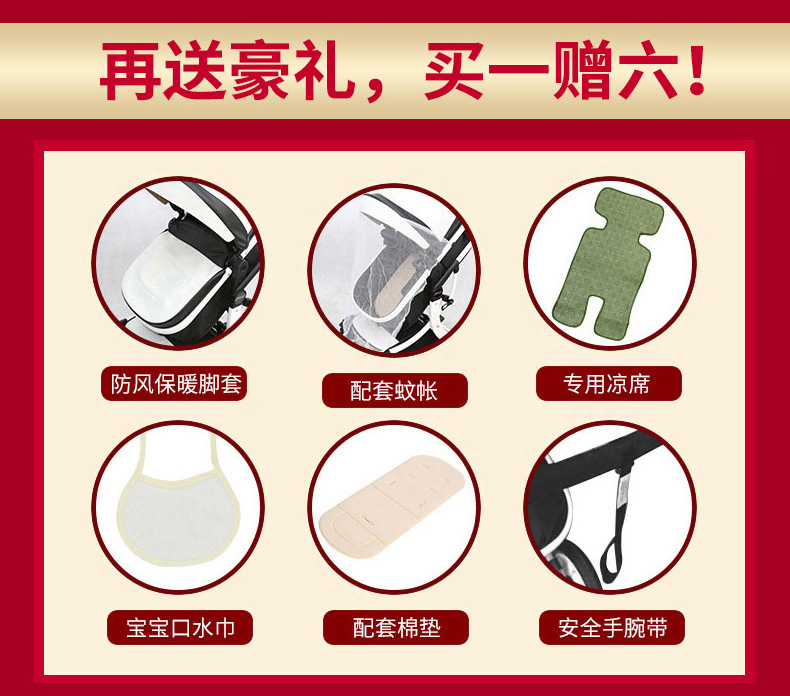 再送豪礼，买一赠六！

防风保暖脚套

配套蚊帐

专用凉席

宝宝口水巾

配套棉垫

安全手腕带