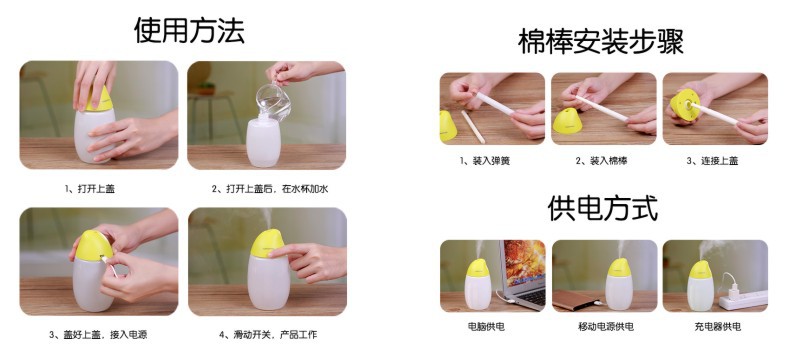 使用方法

1、打开上盖

2、打开上盖后，在水杯加水

3、盖好上盖，接入电源

4、滑动开关，产品工作

棉棒安装步骤

1、装入弹簧

2、装入棉棒

3、连接上盖

供电方式

电脑供电

移动电源供电

充电器供电