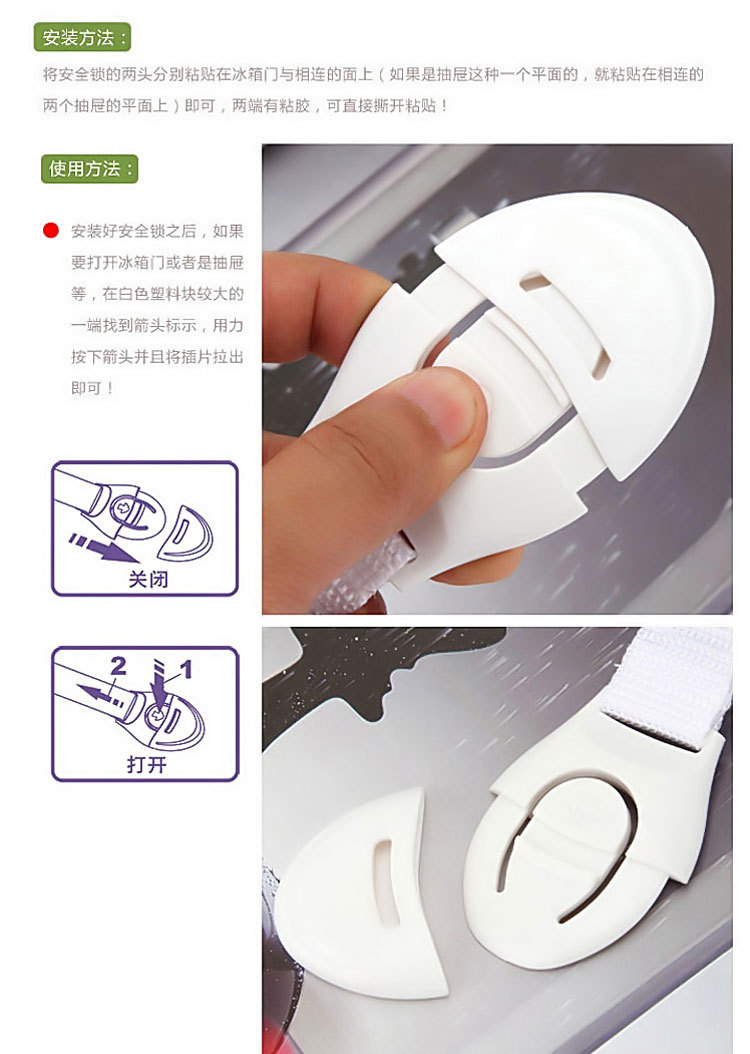 安装方法：

将安全锁的两头分别粘贴在冰箱门与相连的面上（如果是抽屉这种一个平面的，就粘贴在相连的两个抽屉的平面上）即可，两端有粘胶，可直接撕开粘贴！

使用方法：

安装好安全锁之后，如果要打开冰箱门或者是抽屉等，在白色塑料块较大的一端找到箭头标示，用力按下箭头并且将插片拉出即可！

关闭

2 1

打开