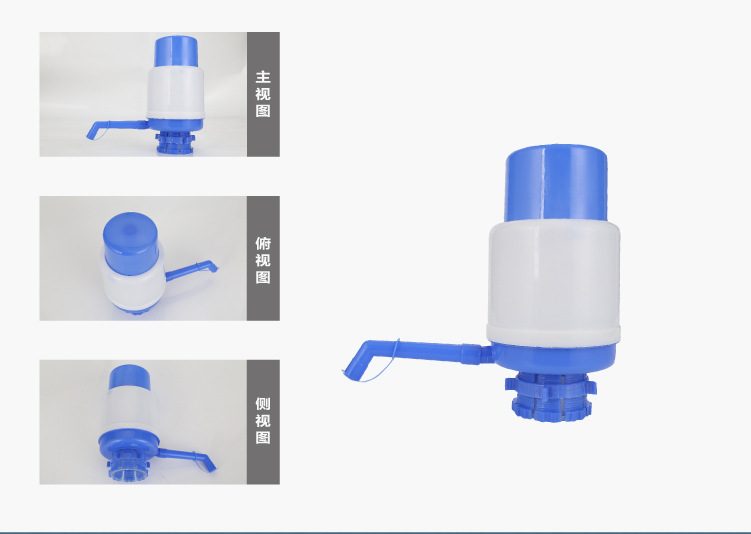 主视图

俯视图

侧视图