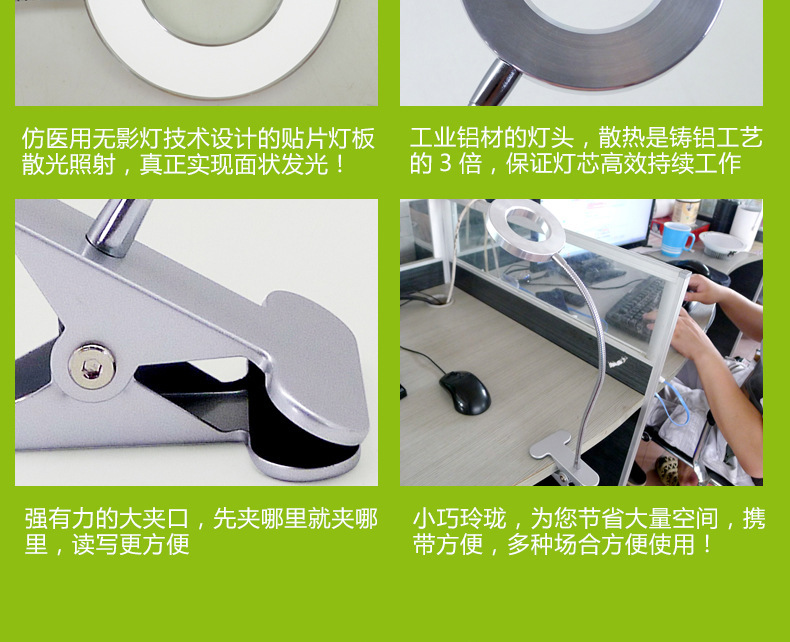 仿医用无影灯技术设计的贴片灯板散光照射，真正实现面状发光！

工业铝材的灯头，散热是铸铝工艺的 3 倍，保证灯芯高效持续工作

强有力的大夹口，先夹哪里就夹哪里，读写更方便

小巧玲珑，为您节省大量空间，携带方便，多种场合方便使用！