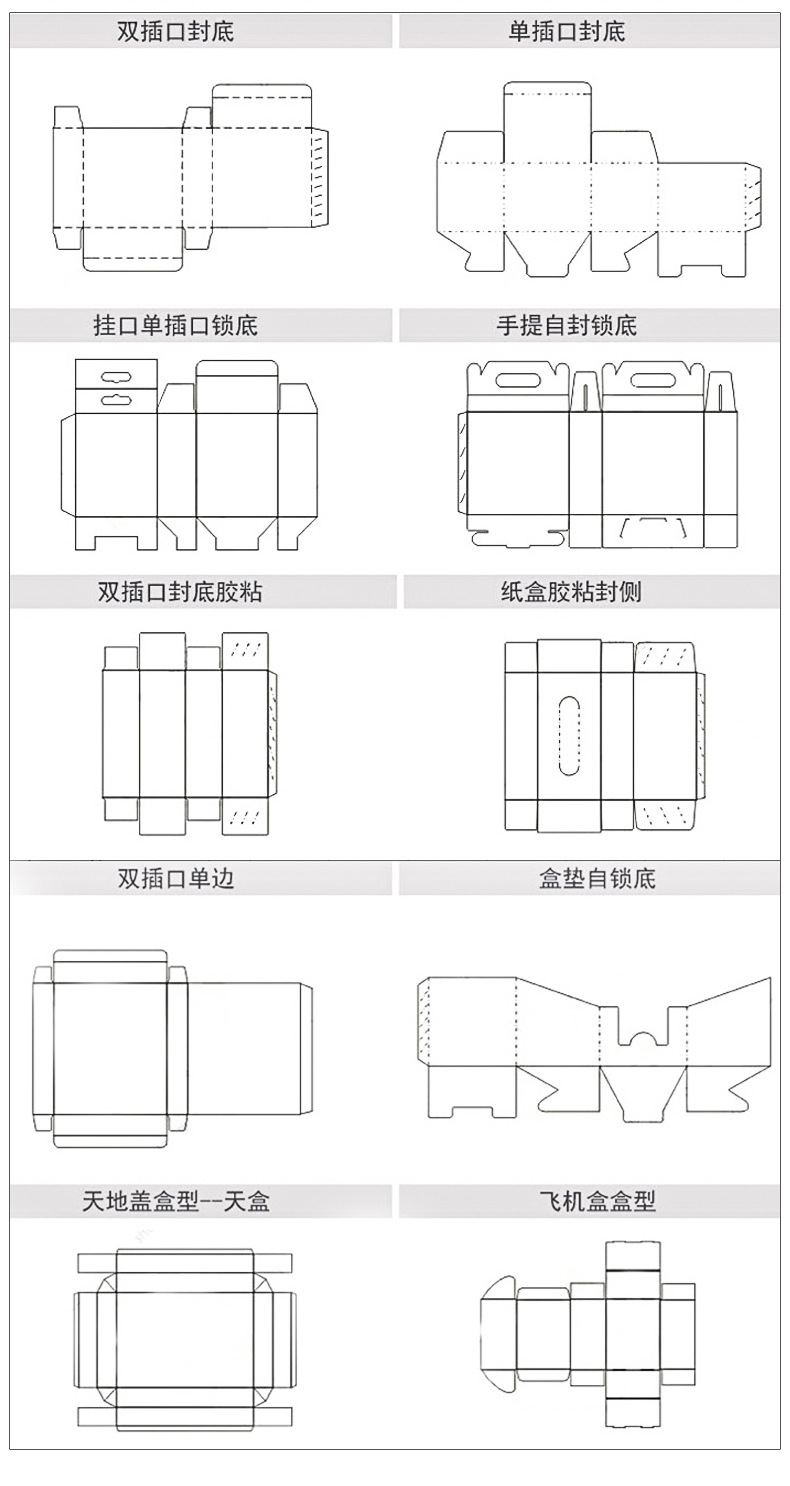 双插口封底

单插口封底

挂口单插口锁底

手提自封锁底

双插口封底胶粘

纸盒胶粘封侧

双插口单边

盒垫自锁底

天地盖盒型--天盒

飞机盒盒型