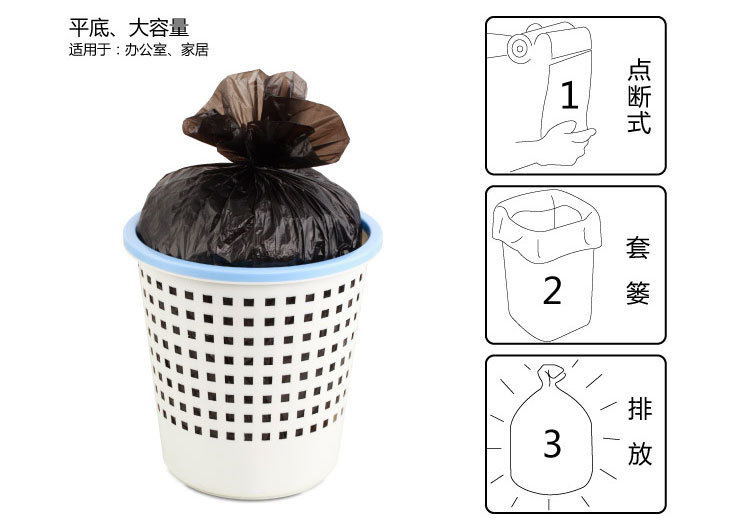 平底、大容量
适用于：办公室、家居

1
点断式

2
套篓

3
排放