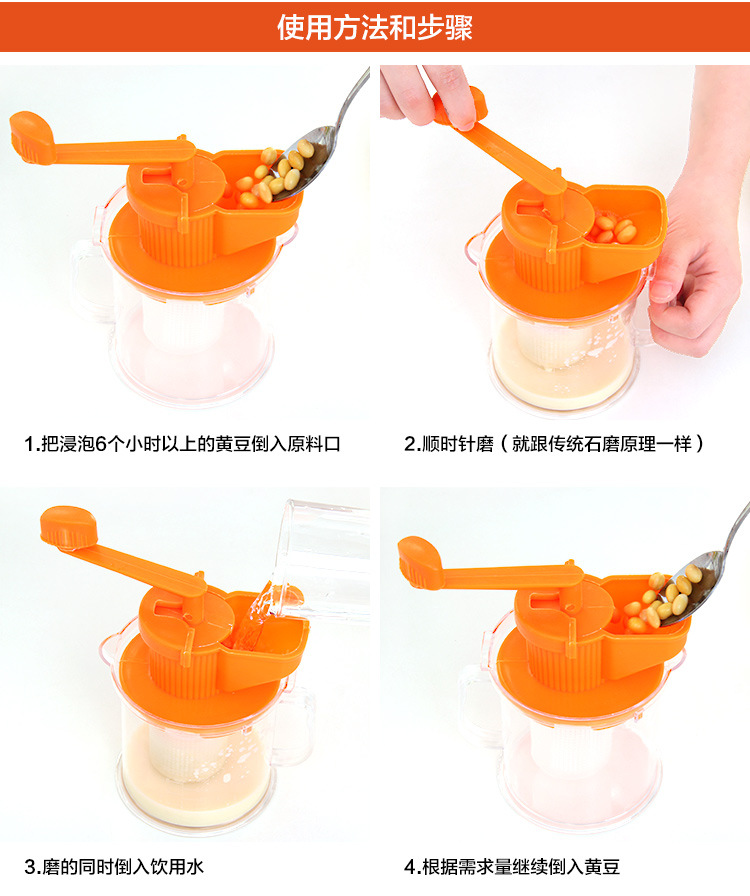 使用方法和步骤

1.把浸泡6个小时以上的黄豆倒入原料口

2.顺时针磨（就跟传统石磨原理一样）

3.磨的同时倒入饮用水

4.根据需求量继续倒入黄豆