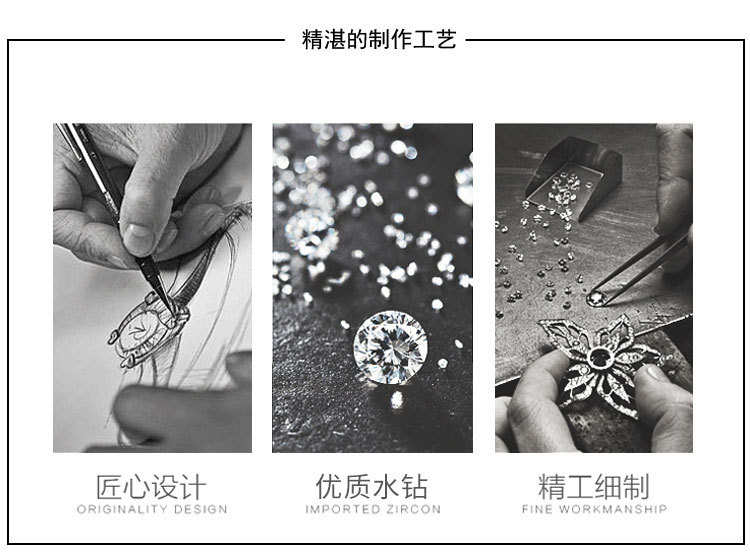 精湛的制作工艺

匠心设计
ORIGINALITY DESIGN

优质水钻
IMPORTED ZIRCON

精工细制
FINE WORKMANSHIP