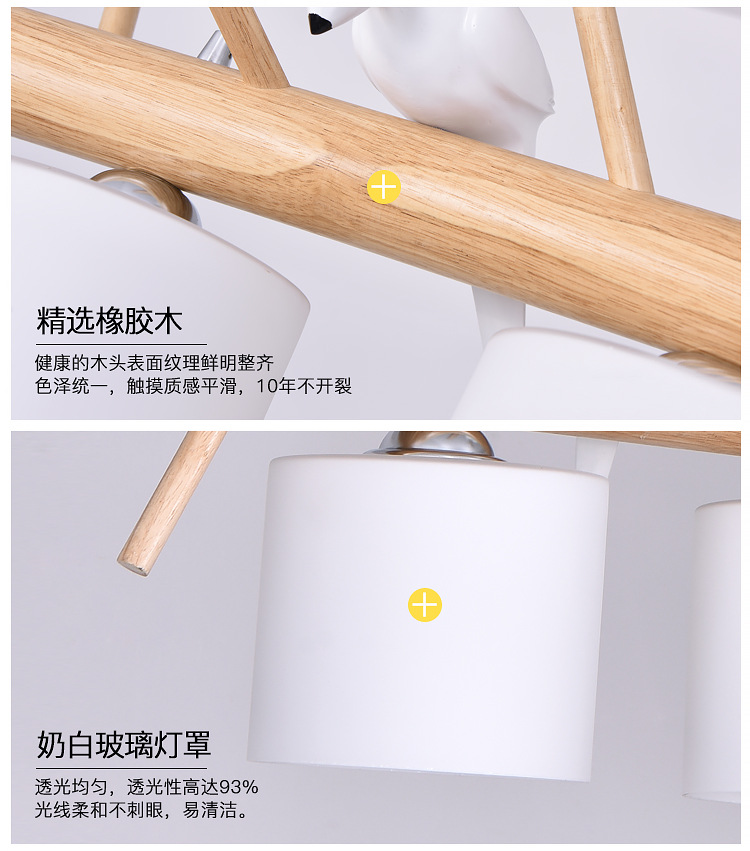 精选橡胶木

健康的木头表面纹理鲜明整齐
色泽统一，触摸质感平滑，10年不开裂

奶白玻璃灯罩

透光均匀，透光性高达93%
光线柔和不刺眼，易清洁。