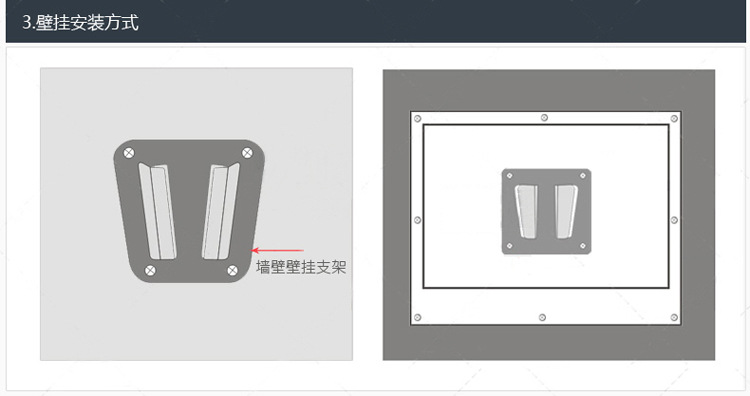 3.壁挂安装方式

墙壁壁挂支架