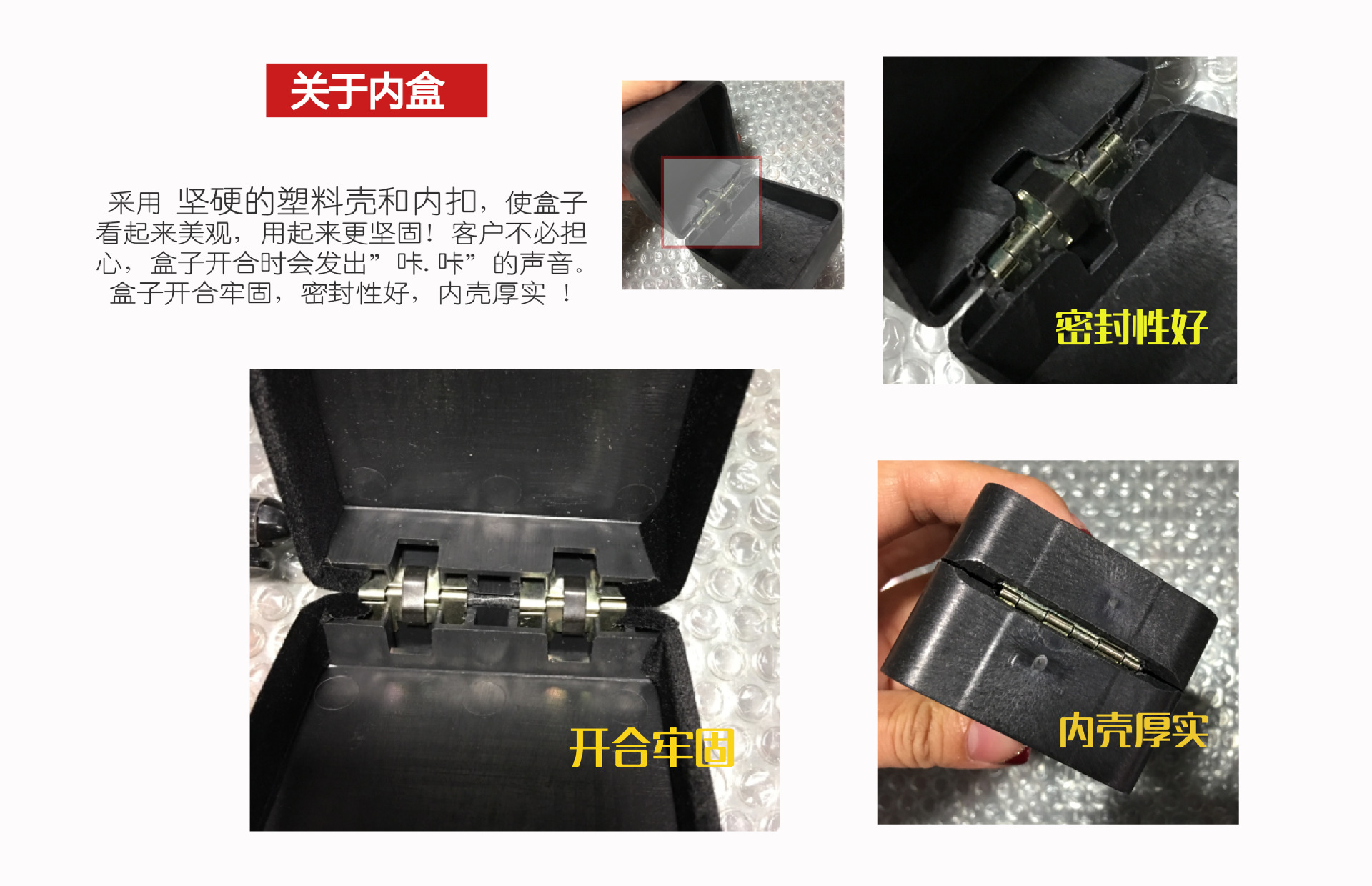 关于内盒

采用 坚硬的塑料壳和内扣，使盒子看起来美观，用起来更坚固！客户不必担心，盒子开合时会发出”咔.咔”的声音。盒子开合牢固，密封性好，内壳厚实 ！

密封性好

开合牢固

内壳厚实