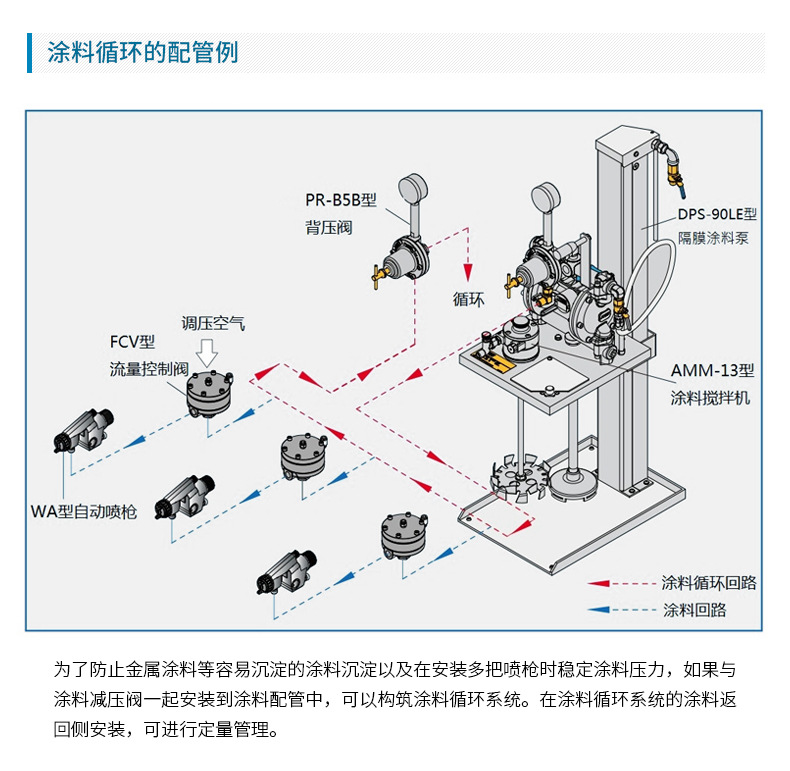 涂料循环的配管例

PR-B5B型
背压阀

循环

DPS-90LE型
隔膜涂料泵

调压空气

FCV型
流量控制阀

AMM-13型
涂料搅拌机

WA型自动喷枪

涂料循环回路

涂料回路

为了防止金属涂料等容易沉淀的涂料沉淀以及在安装多把喷枪时稳定涂料压力，如果与涂料减压阀一起安装到涂料配管中，可以构筑涂料循环系统。在涂料循环系统的涂料返回侧安装，可进行定量管理。