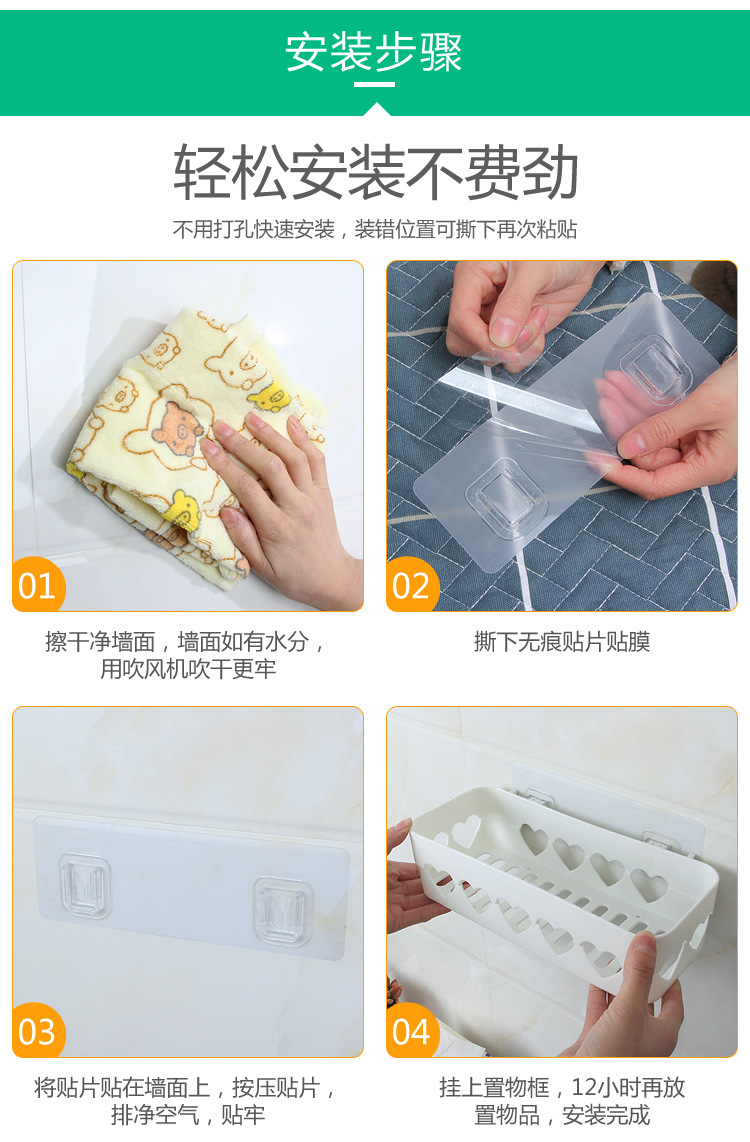 安装步骤

轻松安装不费劲

不用打孔快速安装，装错位置可撕下再次粘贴

01

擦干净墙面，墙面如有水分，用吹风机吹干更牢

02

撕下无痕贴片贴膜

03

将贴片贴在墙面上，按压贴片，排净空气，贴牢

04

挂上置物框，12小时再放置物品，安装完成