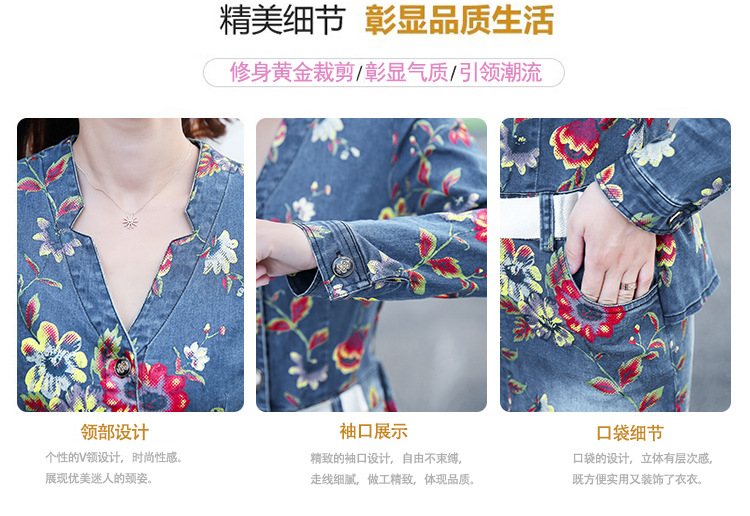 精美细节 彰显品质生活

修身黄金裁剪/彰显气质/引领潮流

领部设计

个性的V领设计，时尚性感。
展现优美迷人的颈姿。

袖口展示

精致的袖口设计，自由不束缚，
走线细腻，做工精致，体现品质。

口袋细节

口袋的设计，立体有层次感，
既方便实用又装饰了衣衣。