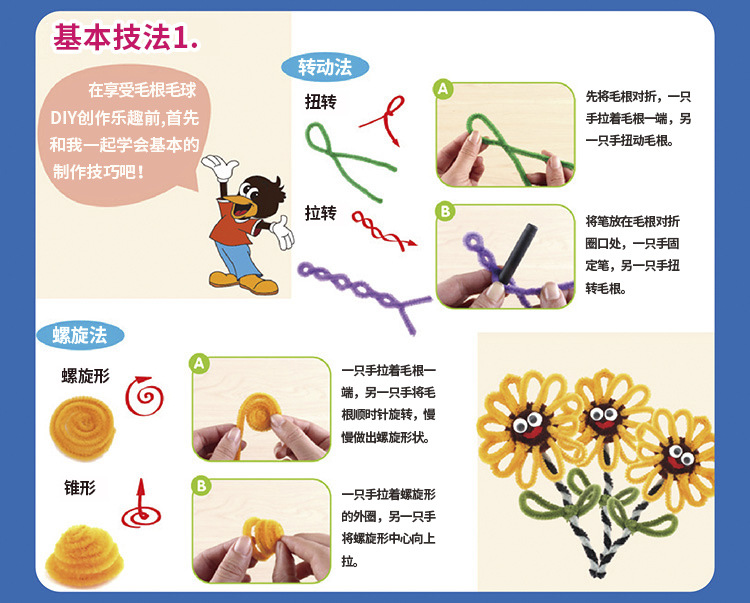 基本技法1.

在享受毛根毛球DIY创作乐趣前,首先和我一起学会基本的制作技巧吧!

转动法

扭转

A

先将毛根对折,一只手拉着毛根一端,另一只手扭动毛根。

拉转

B

将笔放在毛根对折圈口处,一只手固定笔,另一只手扭转毛根。

螺旋法

螺旋形

A

一只手拉着毛根一端,另一只手将毛根顺时针旋转,慢慢做出螺旋形状。

锥形

B

一只手拉着螺旋形的外圈,另一只手将螺旋形中心向上拉。