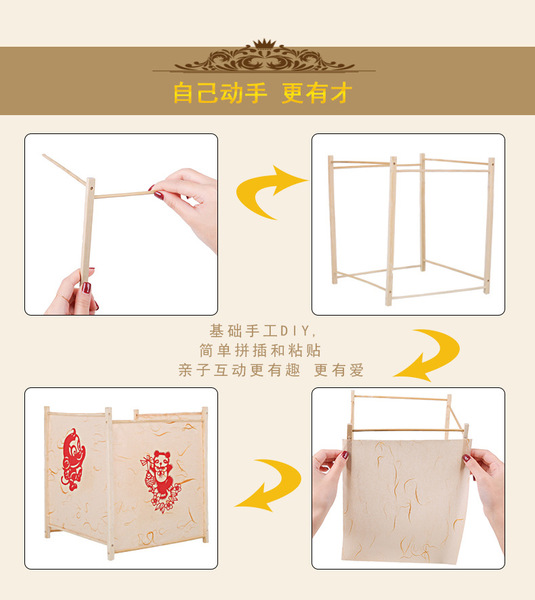 自己动手 更有才

基础手工DIY,
简单拼插和粘贴
亲子互动更有趣 更有爱