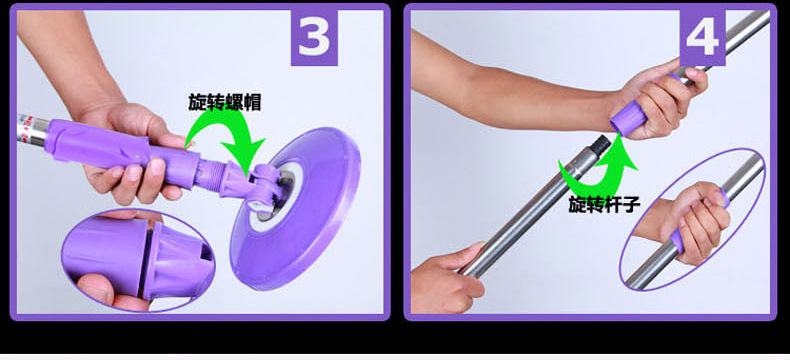 3
旋转螺帽
4
旋转杆子