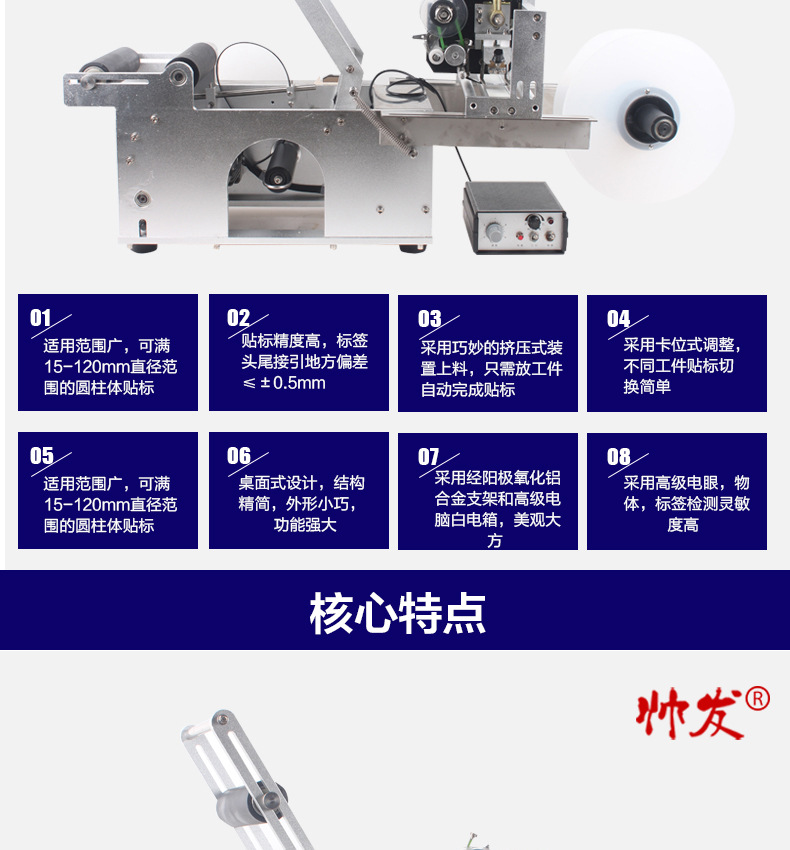 01
适用范围广，可满15-120mm直径范围的圆柱体贴标

02
贴标精度高，标签头尾接引地方偏差≤±0.5mm

03
采用巧妙的挤压式装置上料，只需放工件自动完成贴标

04
采用卡位式调整，不同工件贴标切换简单

05
适用范围广，可满15-120mm直径范围的圆柱体贴标

06
桌面式设计，结构精简，外形小巧，功能强大

07
采用经阳极氧化铝合金支架和高级电脑白电箱，美观大方

08
采用高级电眼，物体，标签检测灵敏度高

核心特点

帅发®