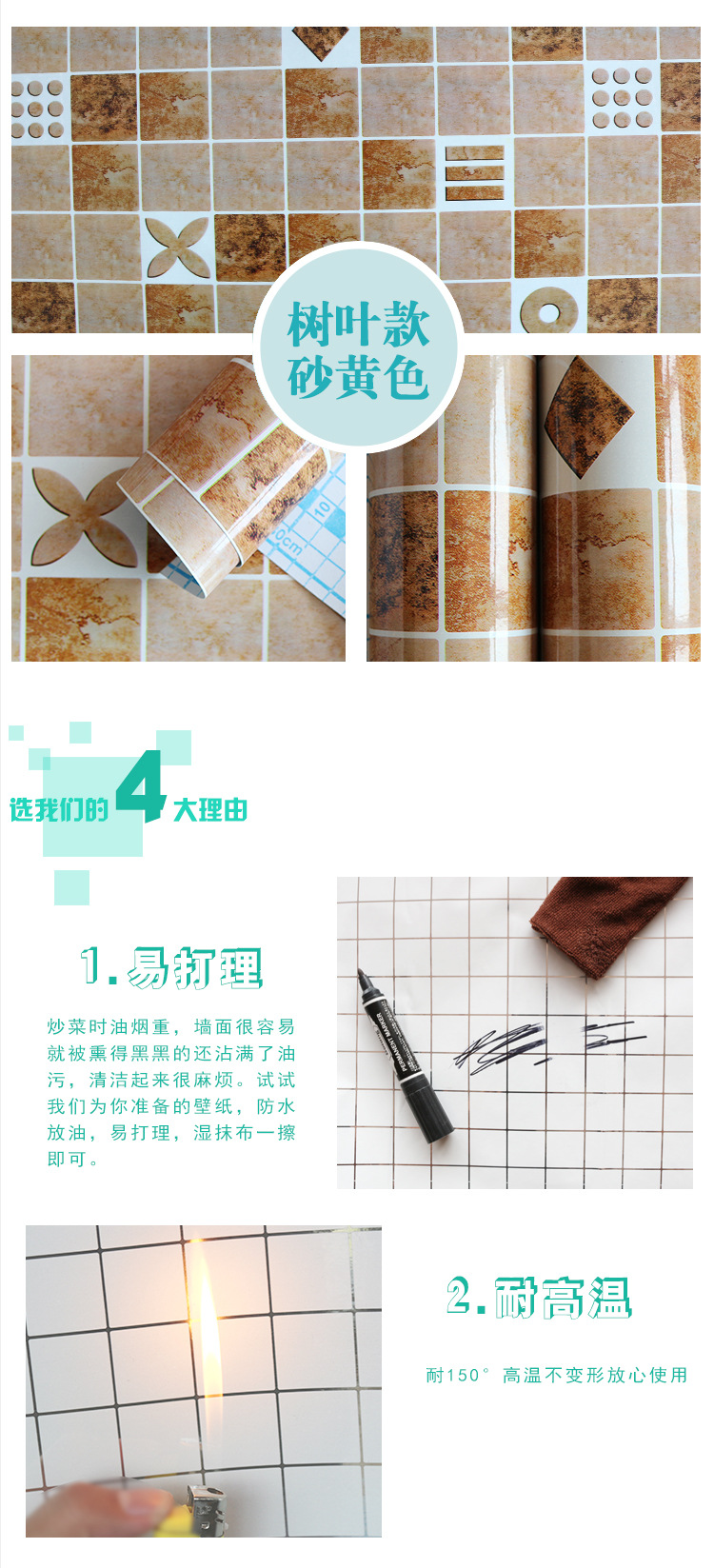 树叶款
砂黄色

10
0cm

选我们的 4 大理由

1.易打理

炒菜时油烟重，墙面很容易就被熏得黑黑的还沾满了油污，清洁起来很麻烦。试试我们为你准备的壁纸，防水放油，易打理，湿抹布一擦即可。

PERMANENT MARKER

2.耐高温

耐150° 高温不变形放心使用