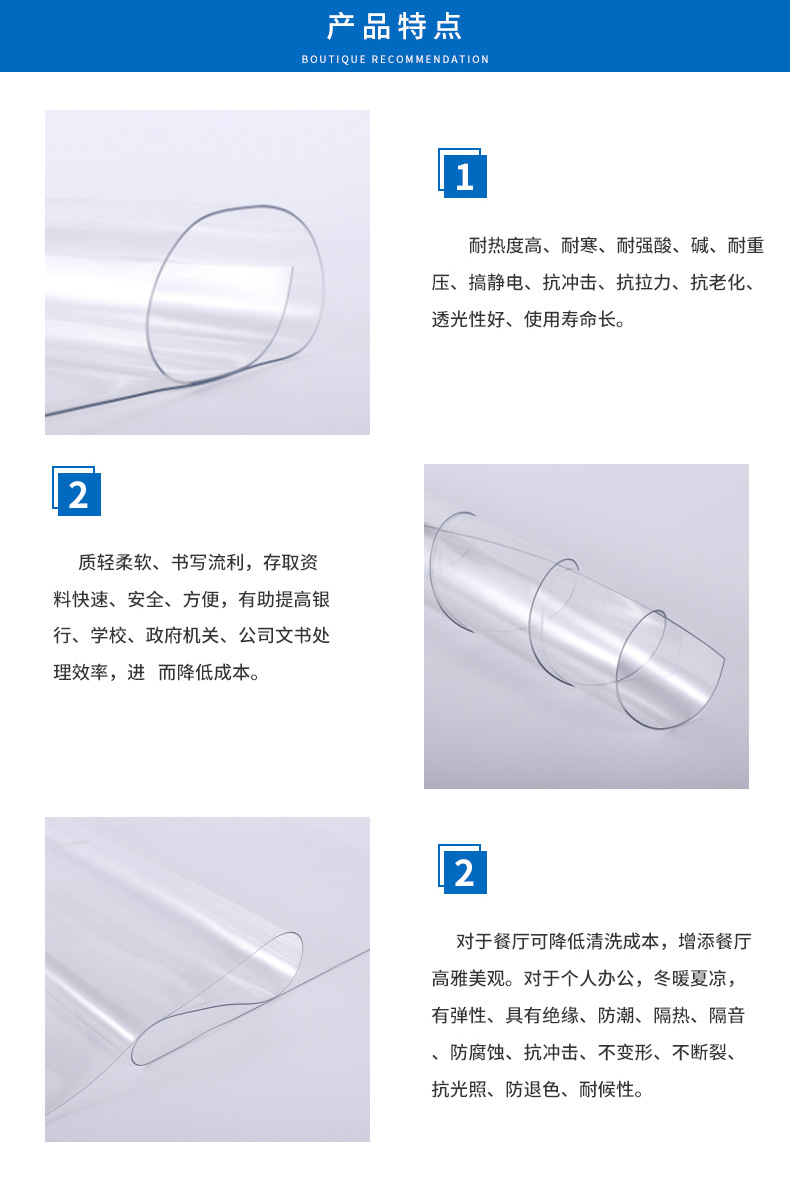 产品特点
BOUTIQUE RECOMMENDATION

1

耐热度高、耐寒、耐强酸、碱、耐重压、搞静电、抗冲击、抗拉力、抗老化、透光性好、使用寿命长。

2

质轻柔软、书写流利，存取资料快速、安全、方便，有助提高银行、学校、政府机关、公司文书处理效率，进 而降低成本。

2

对于餐厅可降低清洗成本，增添餐厅高雅美观。对于个人办公，冬暖夏凉，有弹性、具有绝缘、防潮、隔热、隔音、防腐蚀、抗冲击、不变形、不断裂、抗光照、防退色、耐候性。