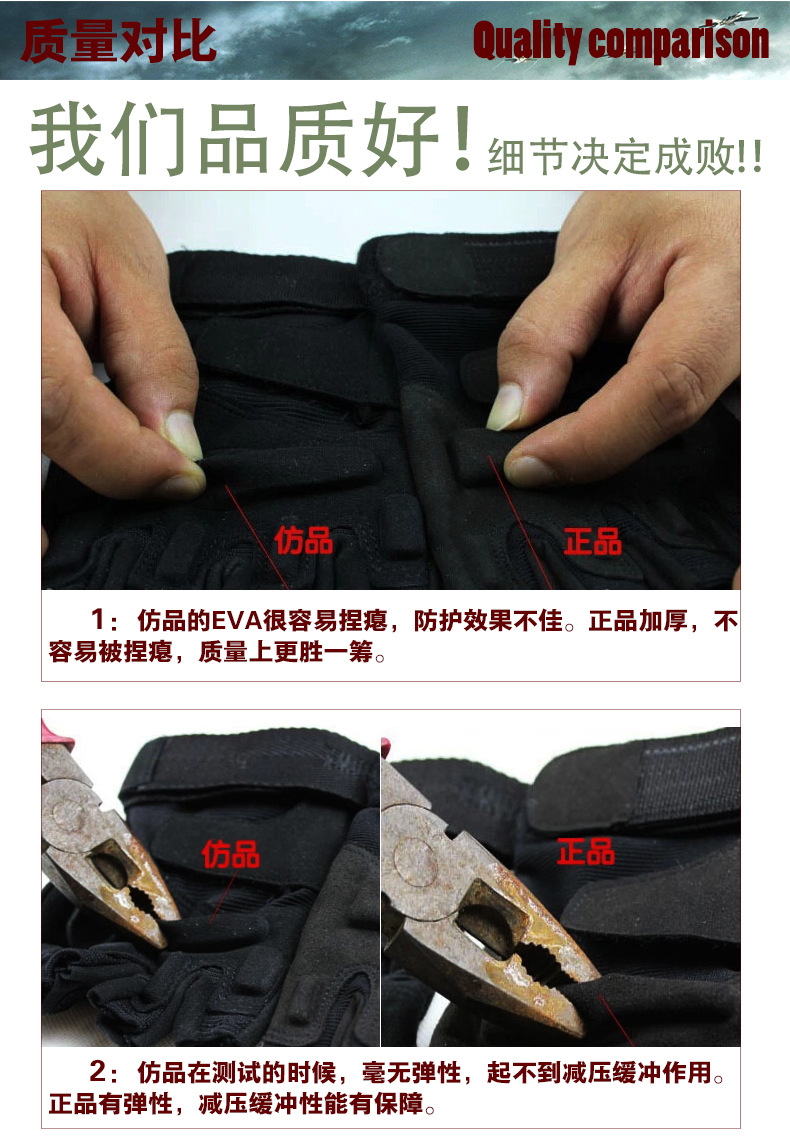 质量对比 Quality comparison

我们品质好！细节决定成败!!

仿品

正品

1：仿品的EVA很容易捏瘪，防护效果不佳。正品加厚，不容易被捏瘪，质量上更胜一筹。

仿品

正品

2：仿品在测试的时候，毫无弹性，起不到减压缓冲作用。正品有弹性，减压缓冲性能有保障。