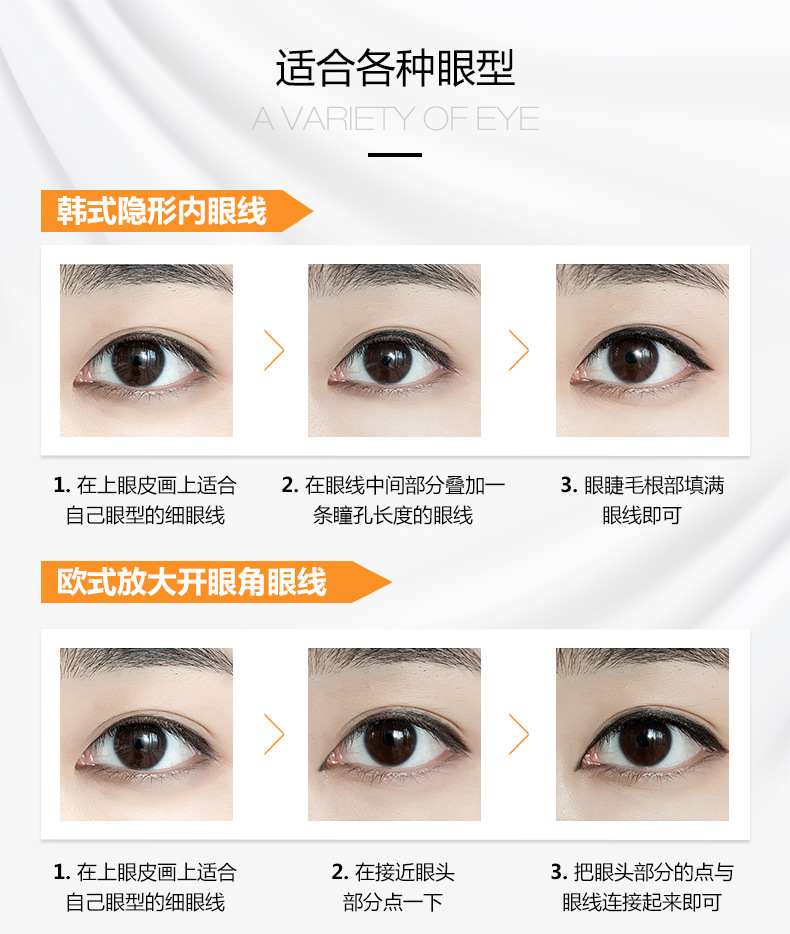 适合各种眼型

A VARIETY OF EYE

韩式隐形内眼线

1. 在上眼皮画上适合自己眼型的细眼线

2. 在眼线中间部分叠加一条瞳孔长度的眼线

3. 眼睫毛根部填满眼线即可

欧式放大开眼角眼线

1. 在上眼皮画上适合自己眼型的细眼线

2. 在接近眼头部分点一下

3. 把眼头部分的点与眼线连接起来即可