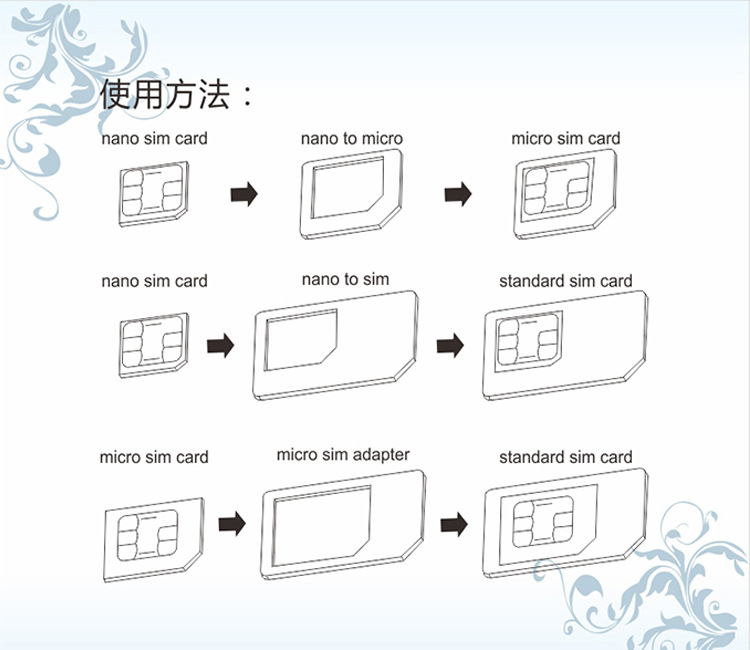 使用方法：

nano sim card

nano to micro

micro sim card

nano sim card

nano to sim

standard sim card

micro sim card

micro sim adapter

standard sim card