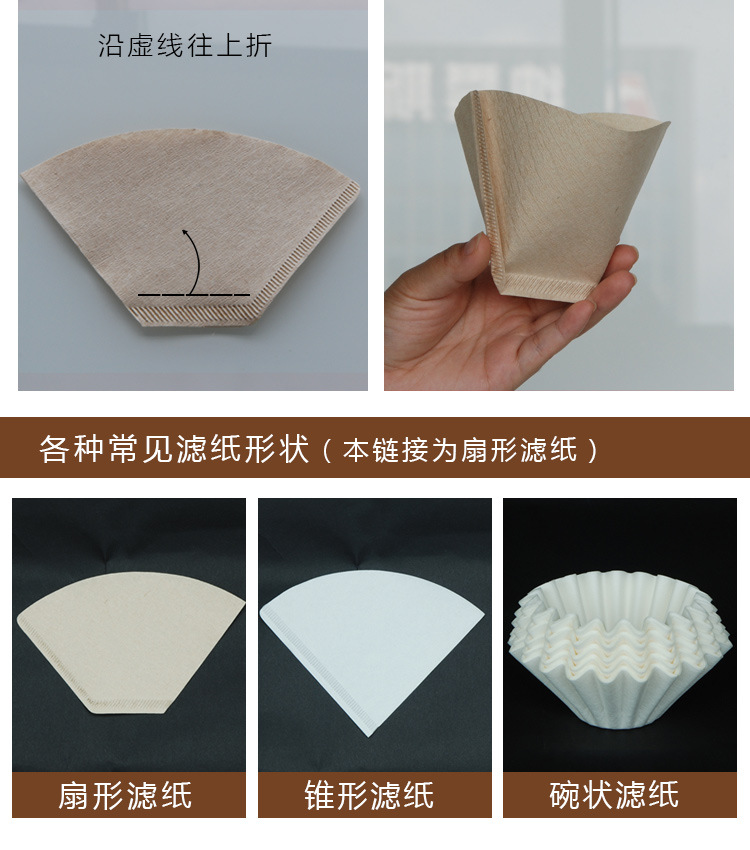 沿虚线往上折

各种常见滤纸形状（本链接为扇形滤纸）

扇形滤纸

锥形滤纸

碗状滤纸