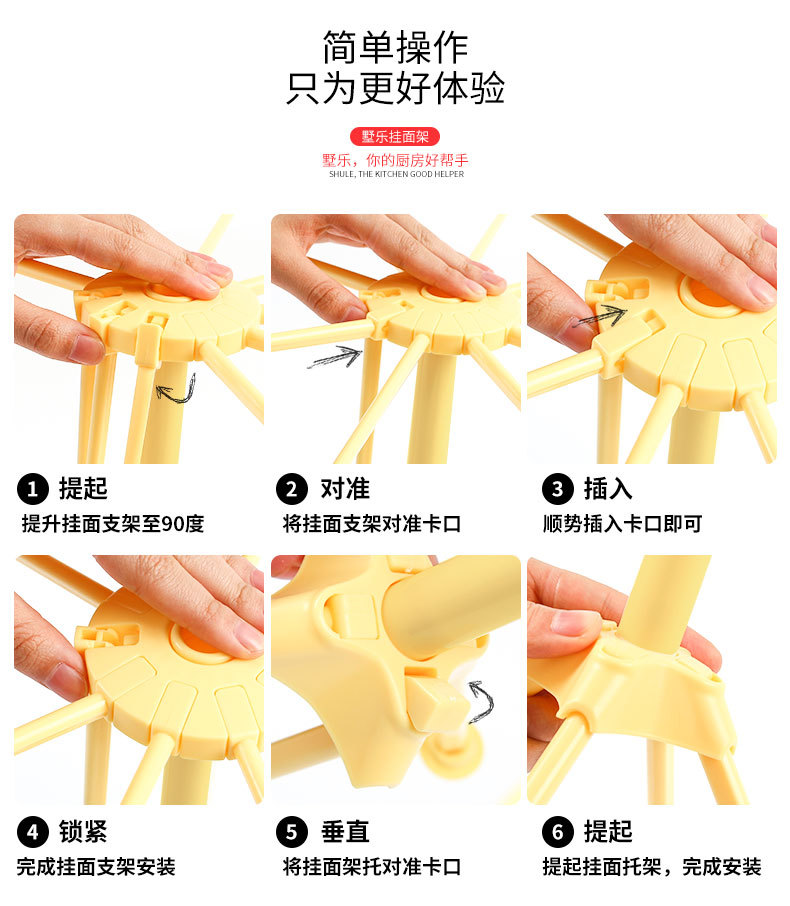 简单操作
只为更好体验

墅乐挂面架
墅乐，你的厨房好帮手
SHULE, THE KITCHEN GOOD HELPER

1 提起
提升挂面支架至90度

2 对准
将挂面支架对准卡口

3 插入
顺势插入卡口即可

4 锁紧
完成挂面支架安装

5 垂直
将挂面架托对准卡口

6 提起
提起挂面托架，完成安装