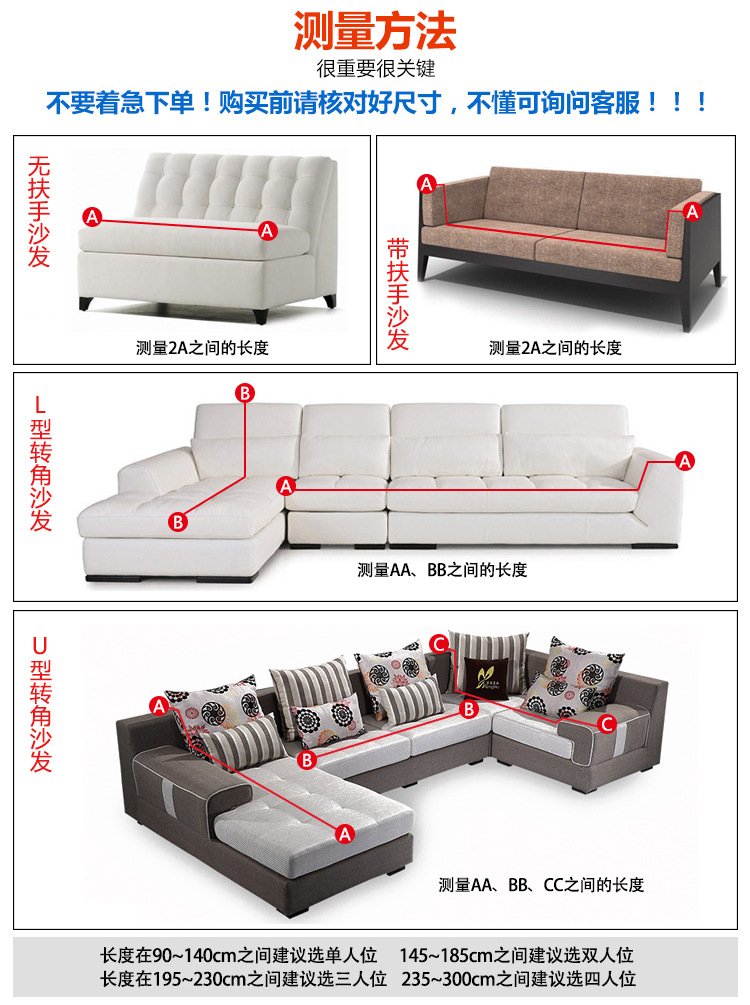 测量方法
很重要很关键
不要着急下单！购买前请核对好尺寸，不懂可询问客服！！！

无扶手沙发
A A
测量2A之间的长度

带扶手沙发
A A
测量2A之间的长度

L型转角沙发
B B A A
测量AA、BB之间的长度

U型转角沙发
A A B B C C
测量AA、BB、CC之间的长度

长度在90~140cm之间建议选单人位 145~185cm之间建议选双人位
长度在195~230cm之间建议选三人位 235~300cm之间建议选四人位