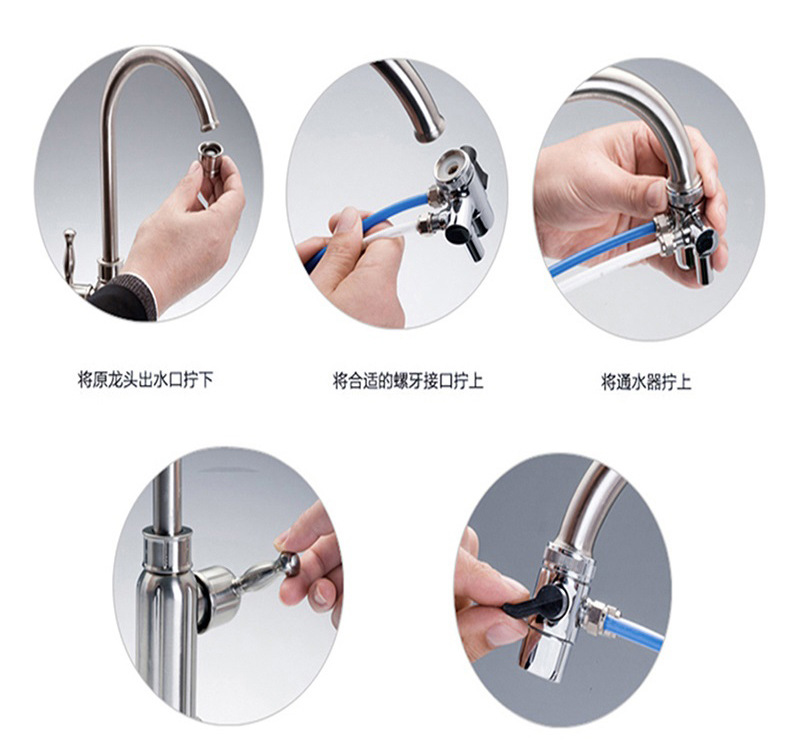 将原龙头出水口拧下

将合适的螺牙接口拧上

将通水器拧上