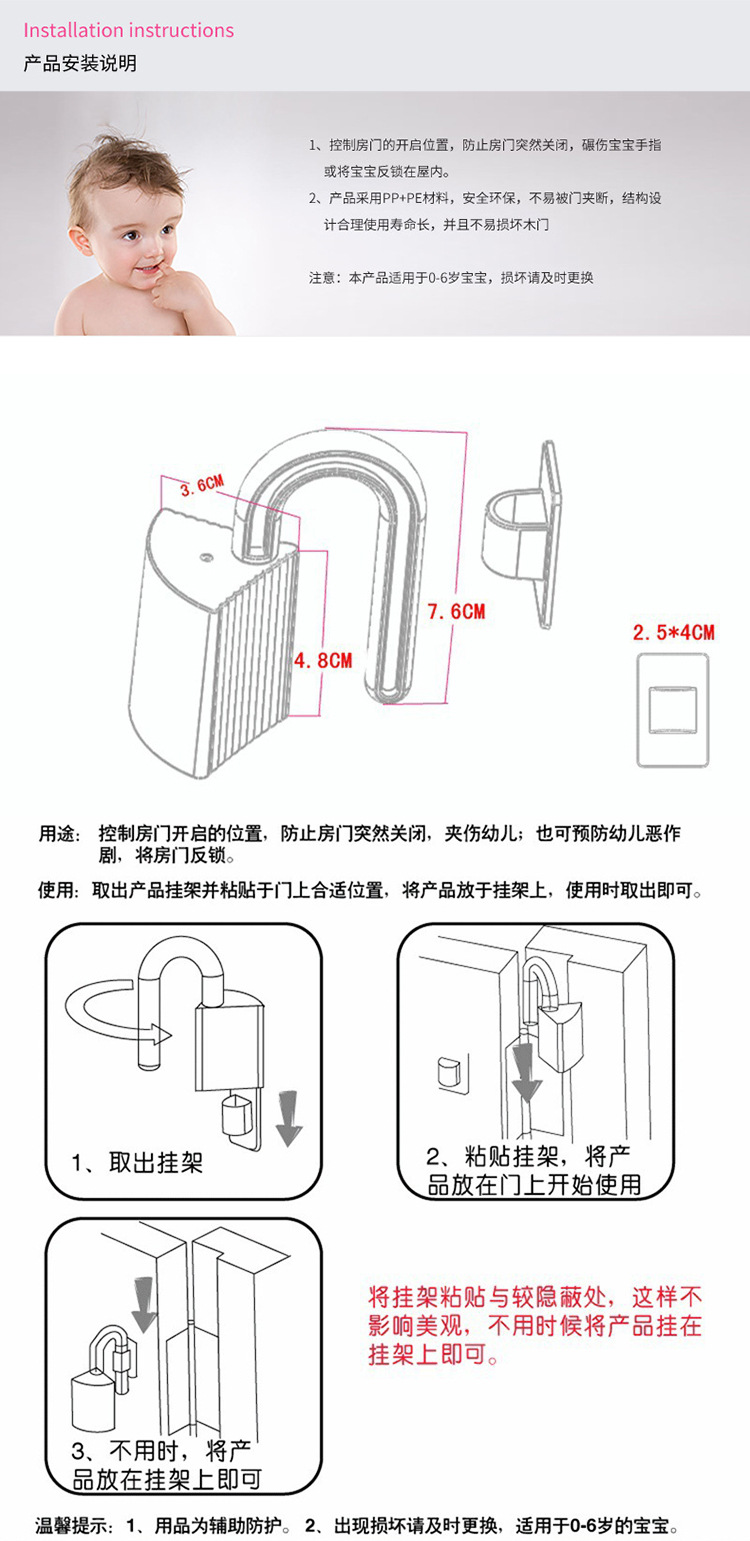 Installation instructions
产品安装说明

1、控制房门的开启位置，防止房门突然关闭，碾伤宝宝手指或将宝宝反锁在屋内。

2、产品采用PP+PE材料，安全环保，不易被门夹断，结构设计合理使用寿命长，并且不易损坏木门

注意：本产品适用于0-6岁宝宝，损坏请及时更换

3.6CM

7.6CM

4.8CM

2.5*4CM

用途：控制房门开启的位置，防止房门突然关闭，夹伤幼儿；也可预防幼儿恶作剧，将房门反锁。

使用：取出产品挂架并粘贴于门上合适位置，将产品放于挂架上，使用时取出即可。

1、取出挂架

2、粘贴挂架，将产品放在门上开始使用

3、不用时，将产品放在挂架上即可

将挂架粘贴与较隐蔽处，这样不影响美观，不用时候将产品挂在挂架上即可。

温馨提示：1、用品为辅助防护。2、出现损坏请及时更换，适用于0-6岁的宝宝。