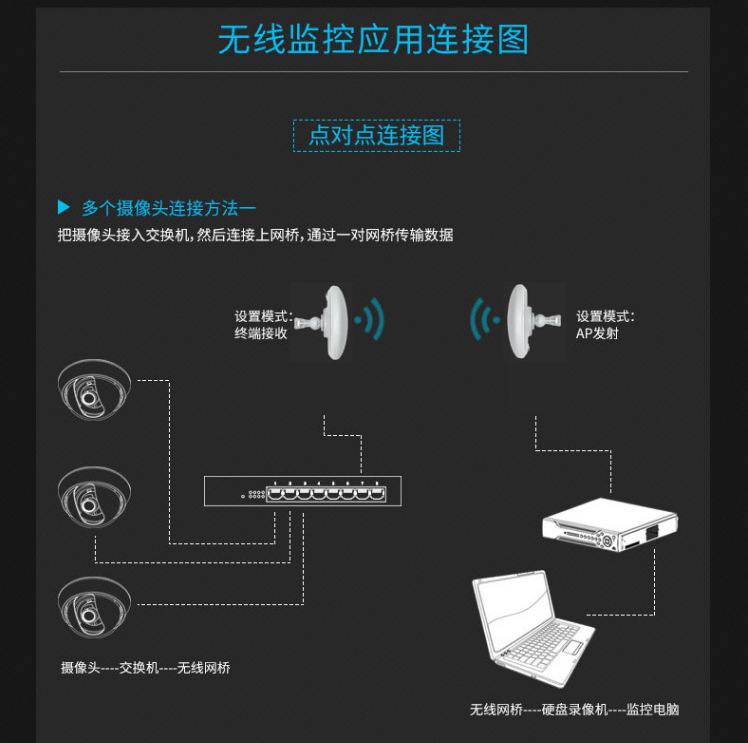 无线监控应用连接图

点对点连接图

▶ 多个摄像头连接方法一

把摄像头接入交换机，然后连接上网桥，通过一对网桥传输数据

设置模式：
终端接收

设置模式：
AP发射

摄像头----交换机----无线网桥

无线网桥----硬盘录像机----监控电脑