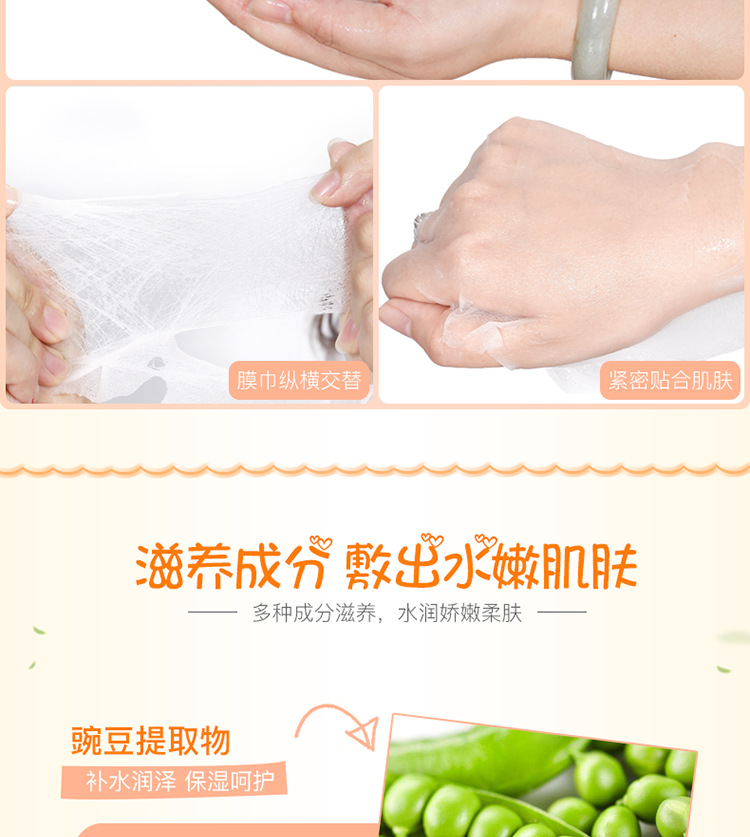 膜巾纵横交替

紧密贴合肌肤

滋养成分 敷出水嫩肌肤

多种成分滋养，水润娇嫩柔肤

豌豆提取物

补水润泽 保湿呵护