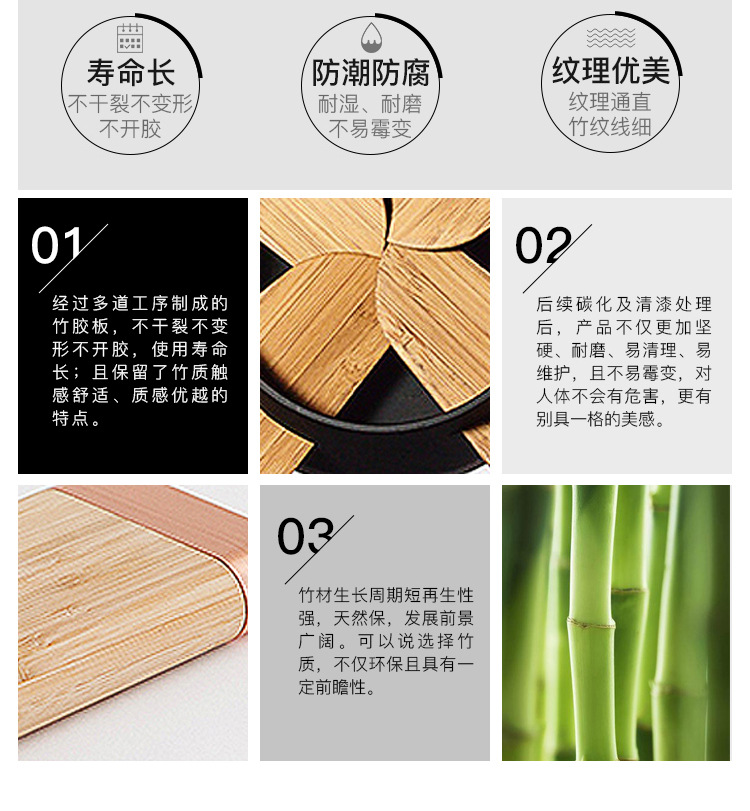 寿命长
不干裂不变形
不开胶

防潮防腐
耐湿、耐磨
不易霉变

纹理优美
纹理通直
竹纹线细

01

经过多道工序制成的竹胶板，不干裂不变形不开胶，使用寿命长；且保留了竹质触感舒适、质感优越的特点。

02

后续碳化及清漆处理后，产品不仅更加坚硬、耐磨、易清理、易维护，且不易霉变，对人体不会有危害，更有别具一格的美感。

03

竹材生长周期短再生性强，天然保，发展前景广阔。可以说选择竹质，不仅环保且具有一定前瞻性。