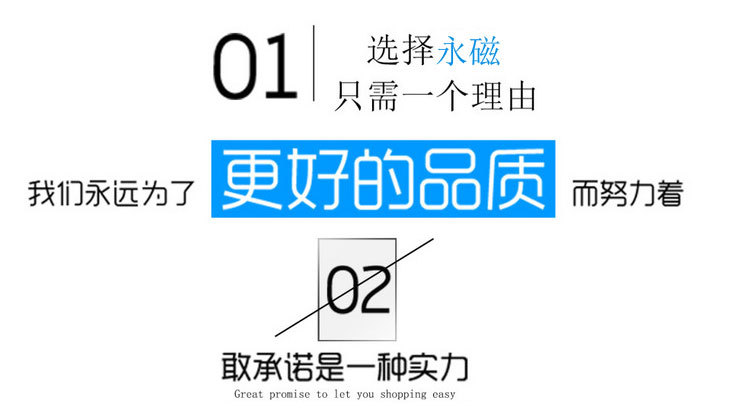 01

选择永磁
只需一个理由

我们永远为了 更好的品质 而努力着

02

敢承诺是一种实力
Great promise to let you shopping easy