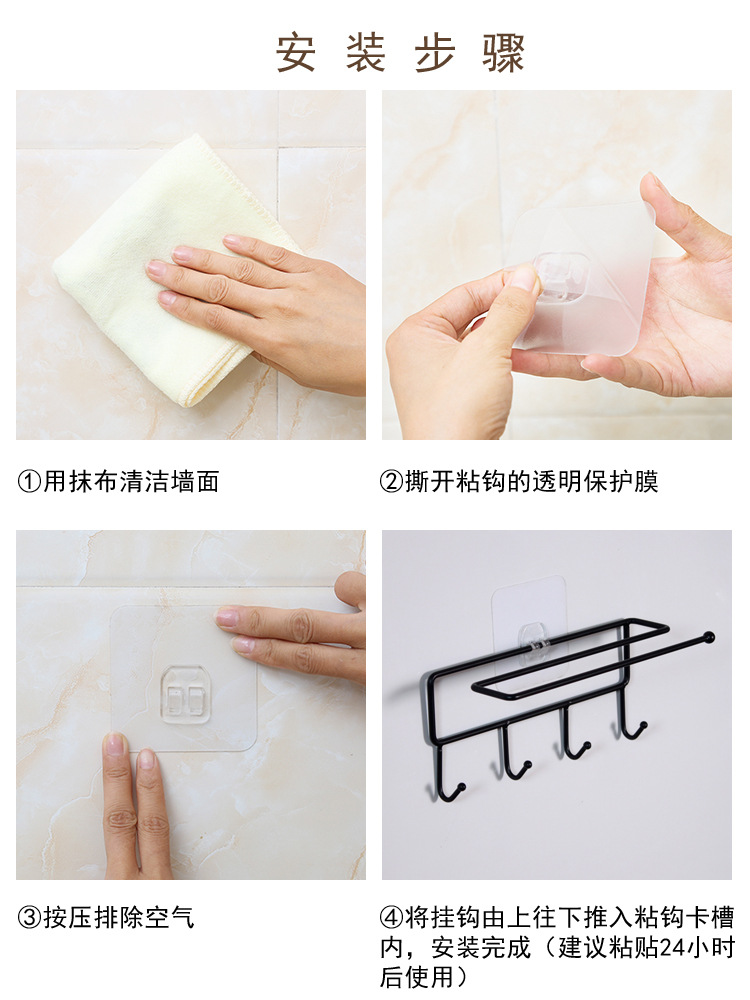 安装步骤

①用抹布清洁墙面

②撕开粘钩的透明保护膜

③按压排除空气

④将挂钩由上往下推入粘钩卡槽内，安装完成（建议粘贴24小时后使用）