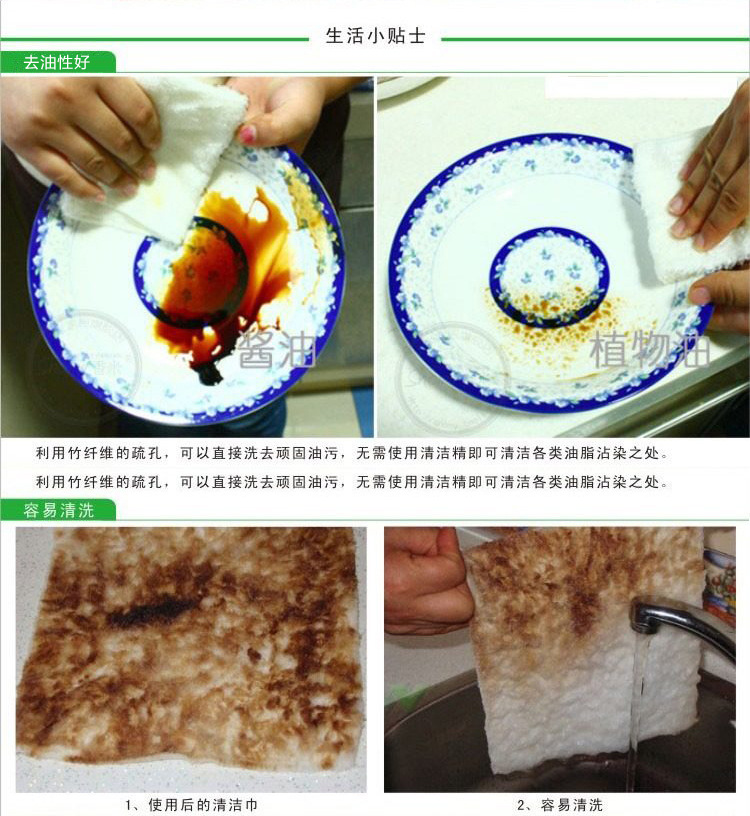 生活小贴士

去油性好

酱油

植物油

利用竹纤维的疏孔，可以直接洗去顽固油污，无需使用清洁精即可清洁各类油脂沾染之处。

利用竹纤维的疏孔，可以直接洗去顽固油污，无需使用清洁精即可清洁各类油脂沾染之处。

容易清洗

1、使用后的清洁巾

2、容易清洗