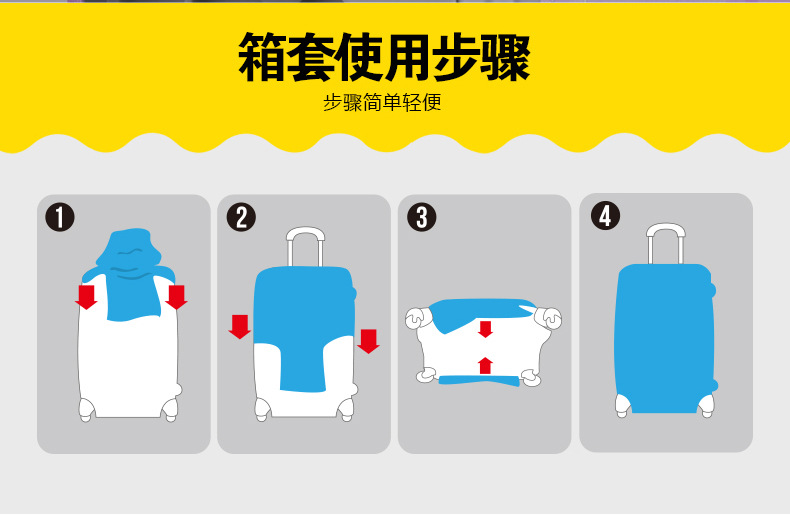 箱套使用步骤
步骤简单轻便

1

2

3

4