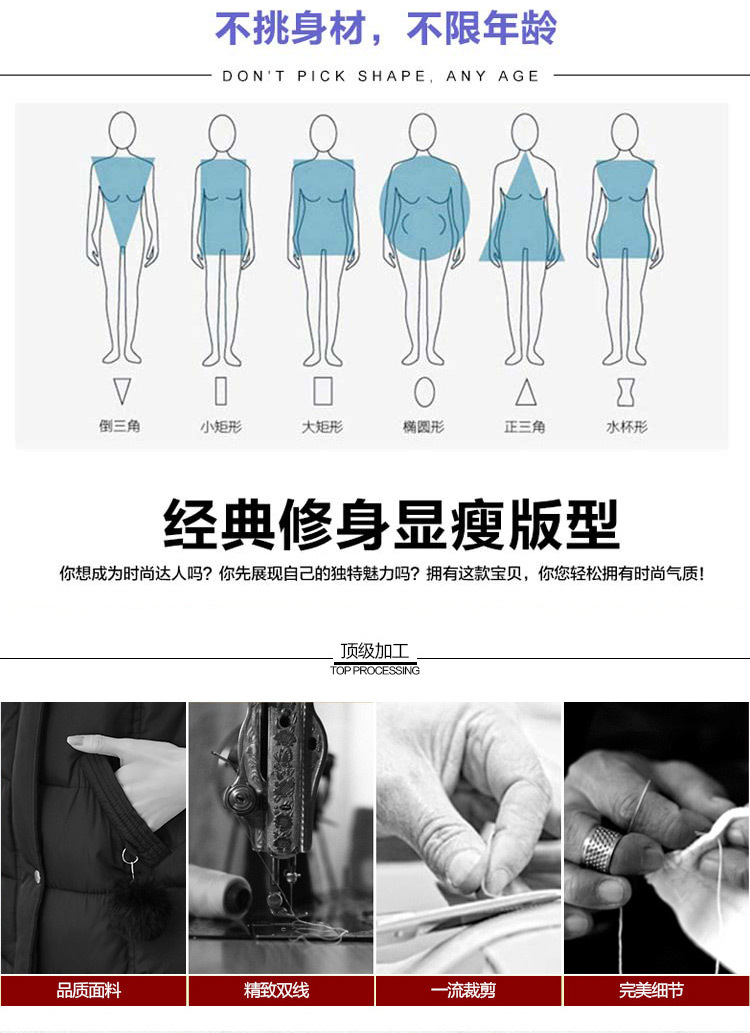 不挑身材，不限年龄

DON'T PICK SHAPE, ANY AGE

倒三角 小矩形 大矩形 椭圆形 正三角 水杯形

经典修身显瘦版型

你想成为时尚达人吗？你先展现自己的独特魅力吗？拥有这款宝贝，你您轻松拥有时尚气质！

顶级加工
TOP PROCESSING

品质面料 精致双线 一流裁剪 完美细节