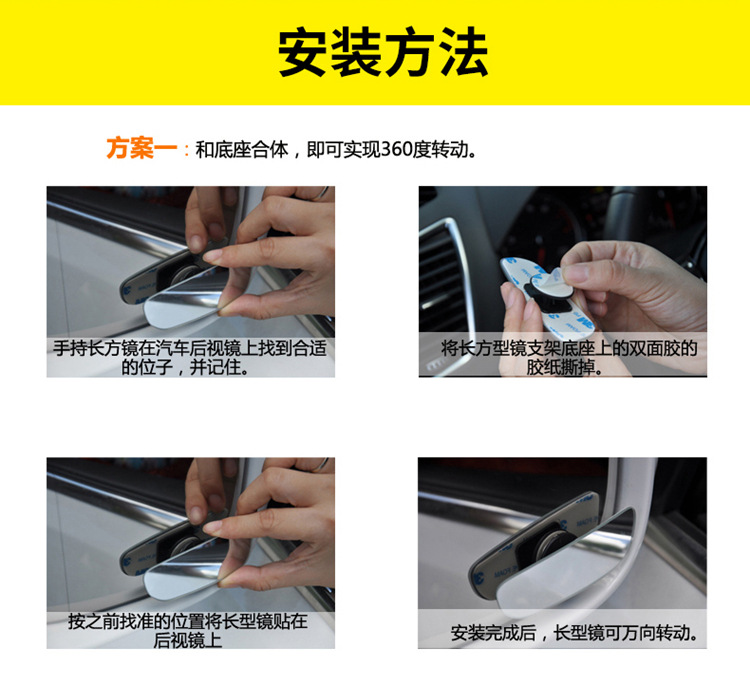 安装方法

方案一：和底座合体，即可实现360度转动。

手持长方镜在汽车后视镜上找到合适的位子，并记住。

将长方型镜支架底座上的双面胶的胶纸撕掉。

按之前找准的位置将长型镜贴在后视镜上

安装完成后，长型镜可万向转动。