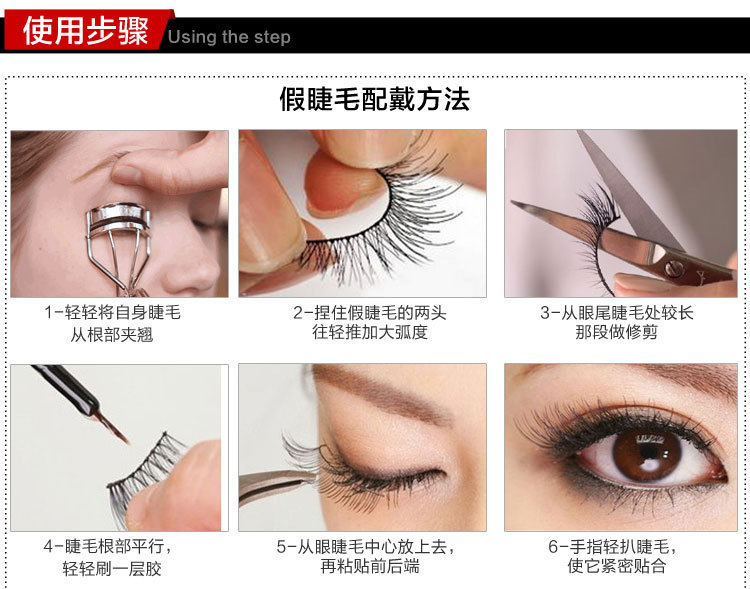 使用步骤 Using the step

假睫毛配戴方法

1-轻轻将自身睫毛从根部夹翘

2-捏住假睫毛的两头往轻推加大弧度

3-从眼尾睫毛处较长那段做修剪

4-睫毛根部平行，轻轻刷一层胶

5-从眼睫毛中心放上去，再粘贴前后端

6-手指轻扒睫毛，使它紧密贴合