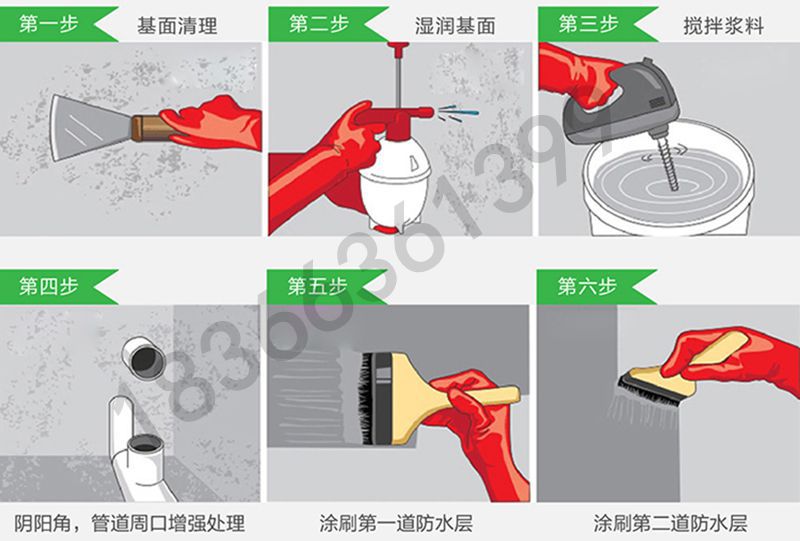 第一步 基面清理

第二步 湿润基面

第三步 搅拌浆料

第四步

阴阳角，管道周口增强处理

第五步

涂刷第一道防水层

第六步

涂刷第二道防水层

18366361397