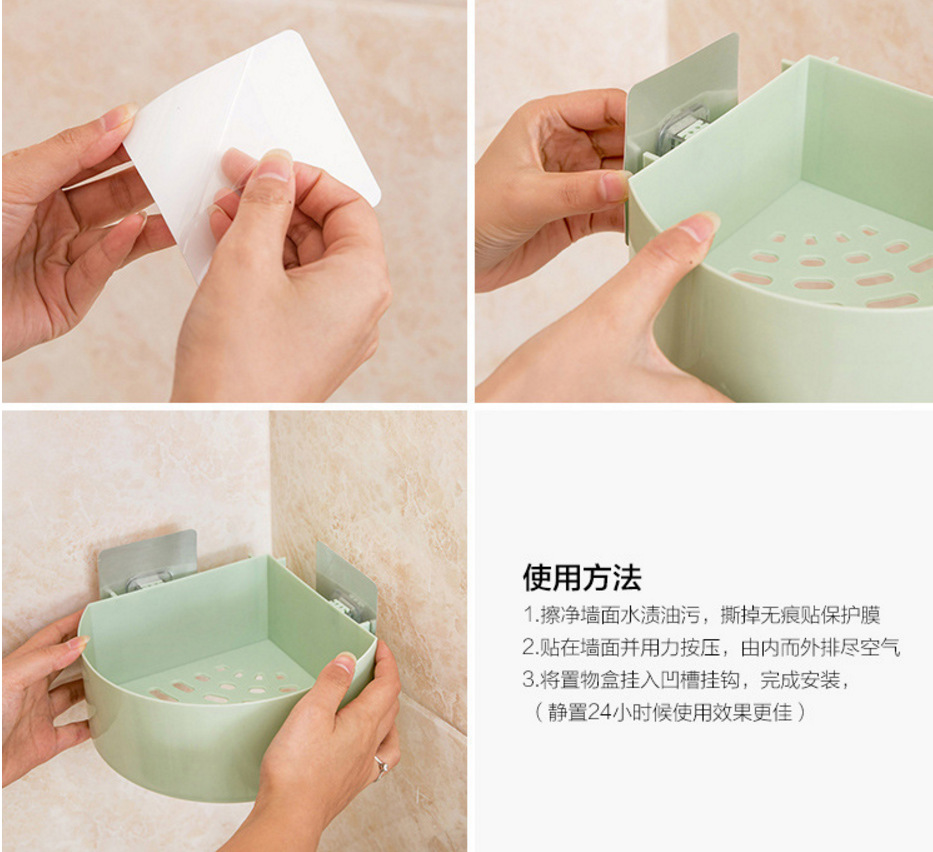 使用方法

1.擦净墙面水渍油污，撕掉无痕贴保护膜
2.贴在墙面并用力按压，由内而外排尽空气
3.将置物盒挂入凹槽挂钩，完成安装，
（静置24小时候使用效果更佳）