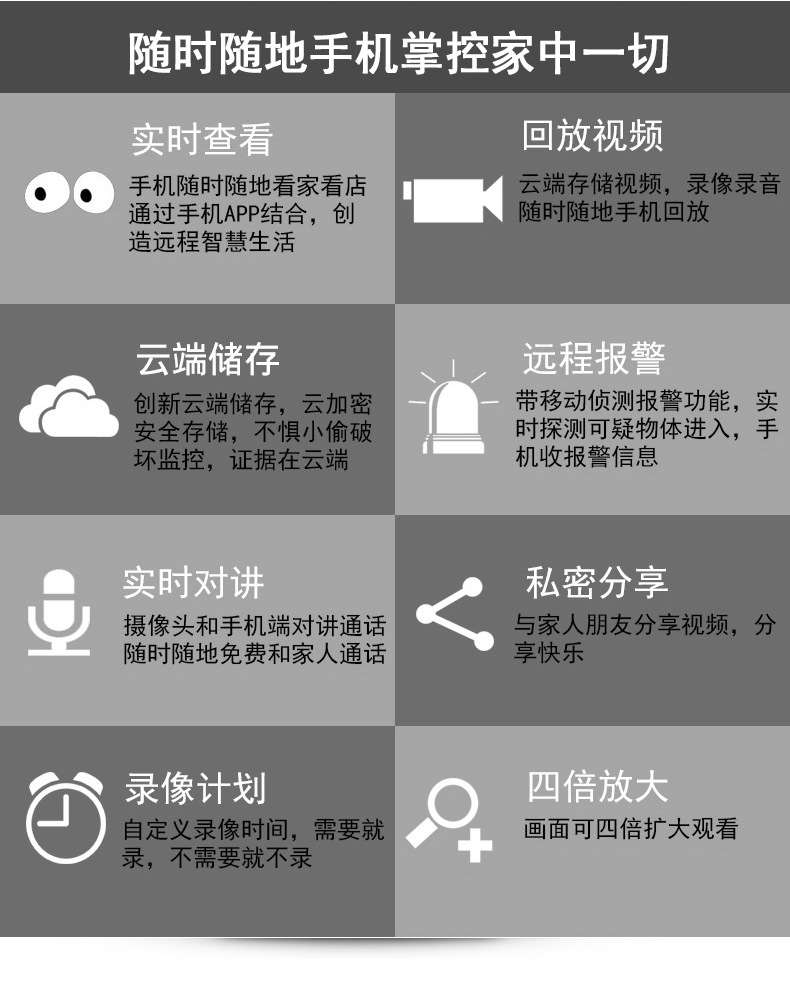 随时随地手机掌控家中一切

实时查看

手机随时随地看家看店通过手机APP结合，创造远程智慧生活

回放视频

云端存储视频，录像录音随时随地手机回放

云端储存

创新云端储存，云加密安全存储，不惧小偷破坏监控，证据在云端

远程报警

带移动侦测报警功能，实时探测可疑物体进入，手机收报警信息

实时对讲

摄像头和手机端对讲通话随时随地免费和家人通话

私密分享

与家人朋友分享视频，分享快乐

录像计划

自定义录像时间，需要就录，不需要就不录

四倍放大

画面可四倍扩大观看