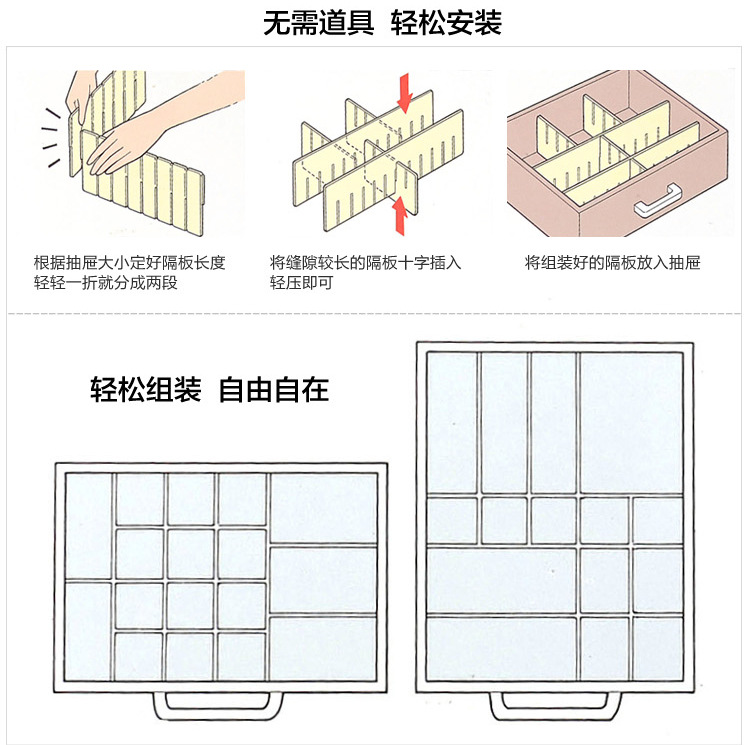 无需道具 轻松安装

根据抽屉大小定好隔板长度
轻轻一折就分成两段

将缝隙较长的隔板十字插入
轻压即可

将组装好的隔板放入抽屉

轻松组装 自由自在