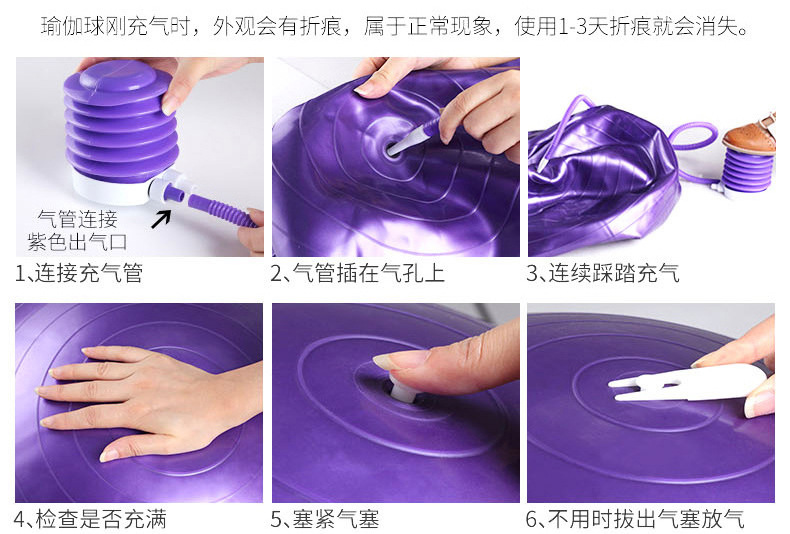 瑜伽球刚充气时，外观会有折痕，属于正常现象，使用1-3天折痕就会消失。

气管连接
紫色出气口

1、连接充气管

2、气管插在气孔上

3、连续踩踏充气

4、检查是否充满

5、塞紧气塞

6、不用时拔出气塞放气