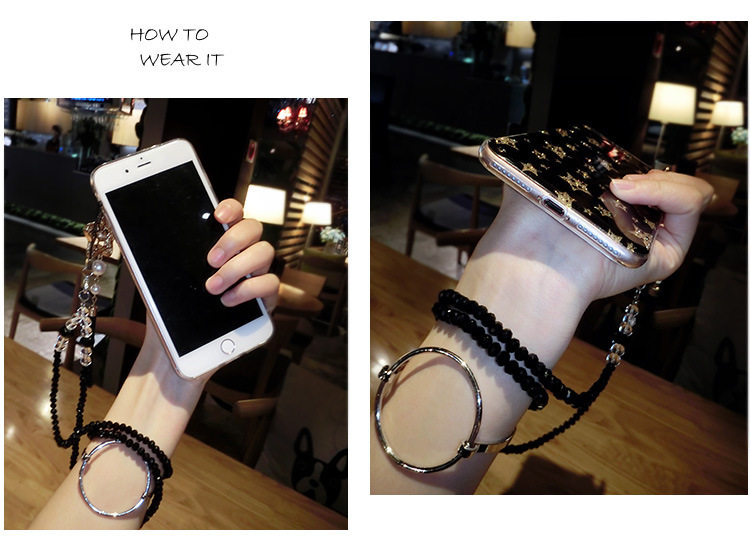 HOW TO
WEAR IT